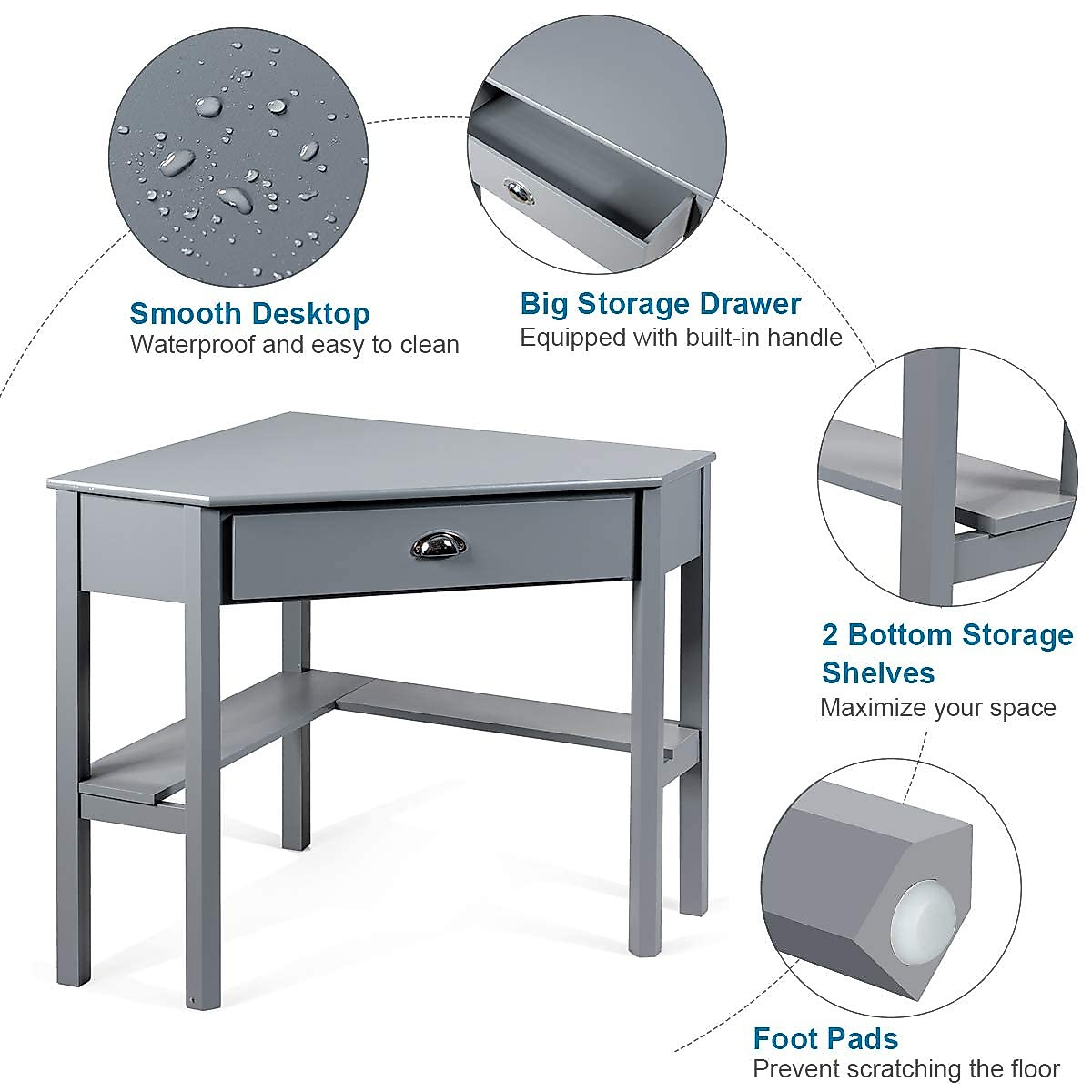 Smooth Desktop
Waterproof and easy to clean

Big Storage Drawer
Equipped with built-in handle

2 Bottom Storage Shelves
Maximize your space

Foot Pads
Prevent scratching the floor