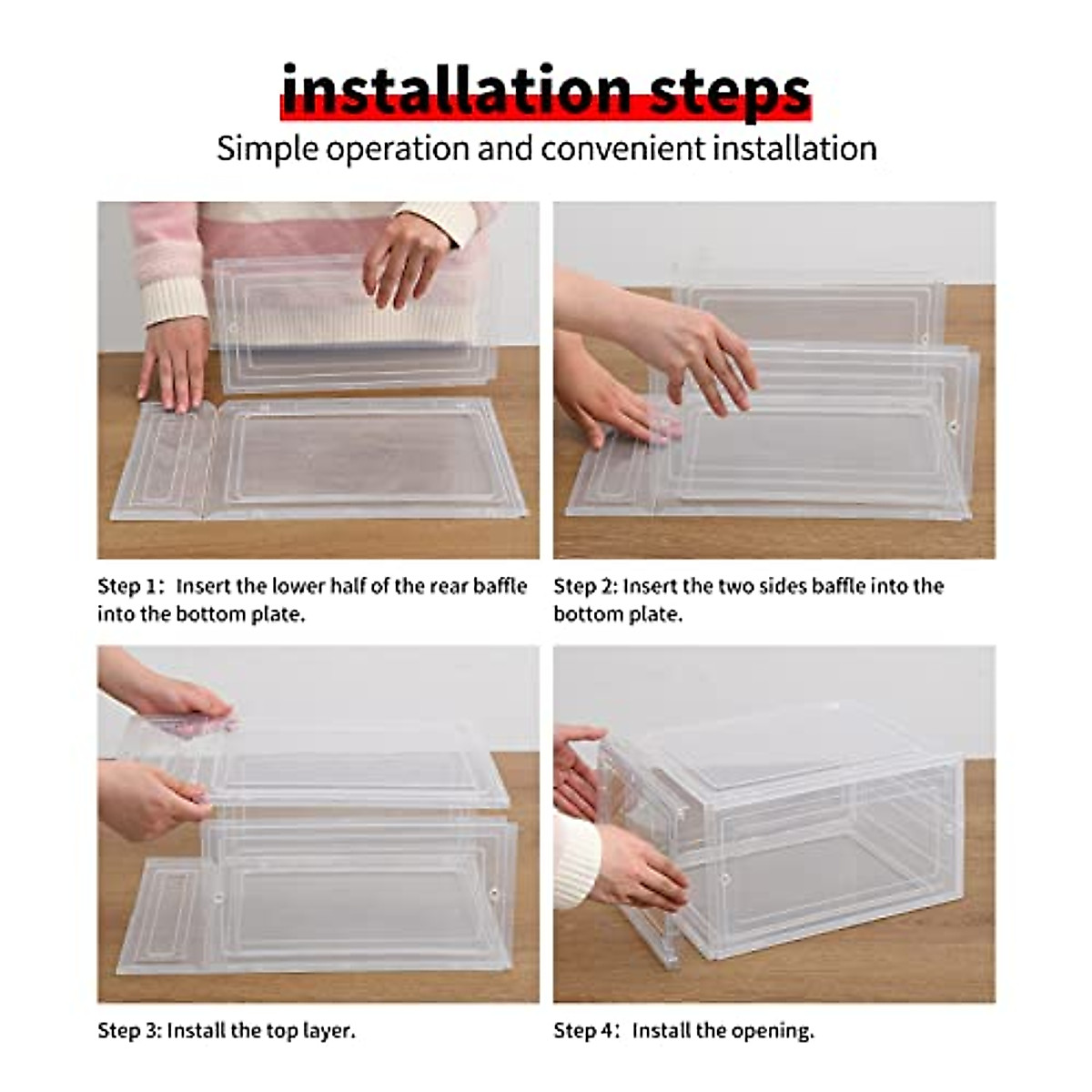 installation steps

Simple operation and convenient installation

Step 1: Insert the lower half of the rear baffle into the bottom plate.

Step 2: Insert the two sides baffle into the bottom plate.

Step 3: Install the top layer.

Step 4: Install the opening.