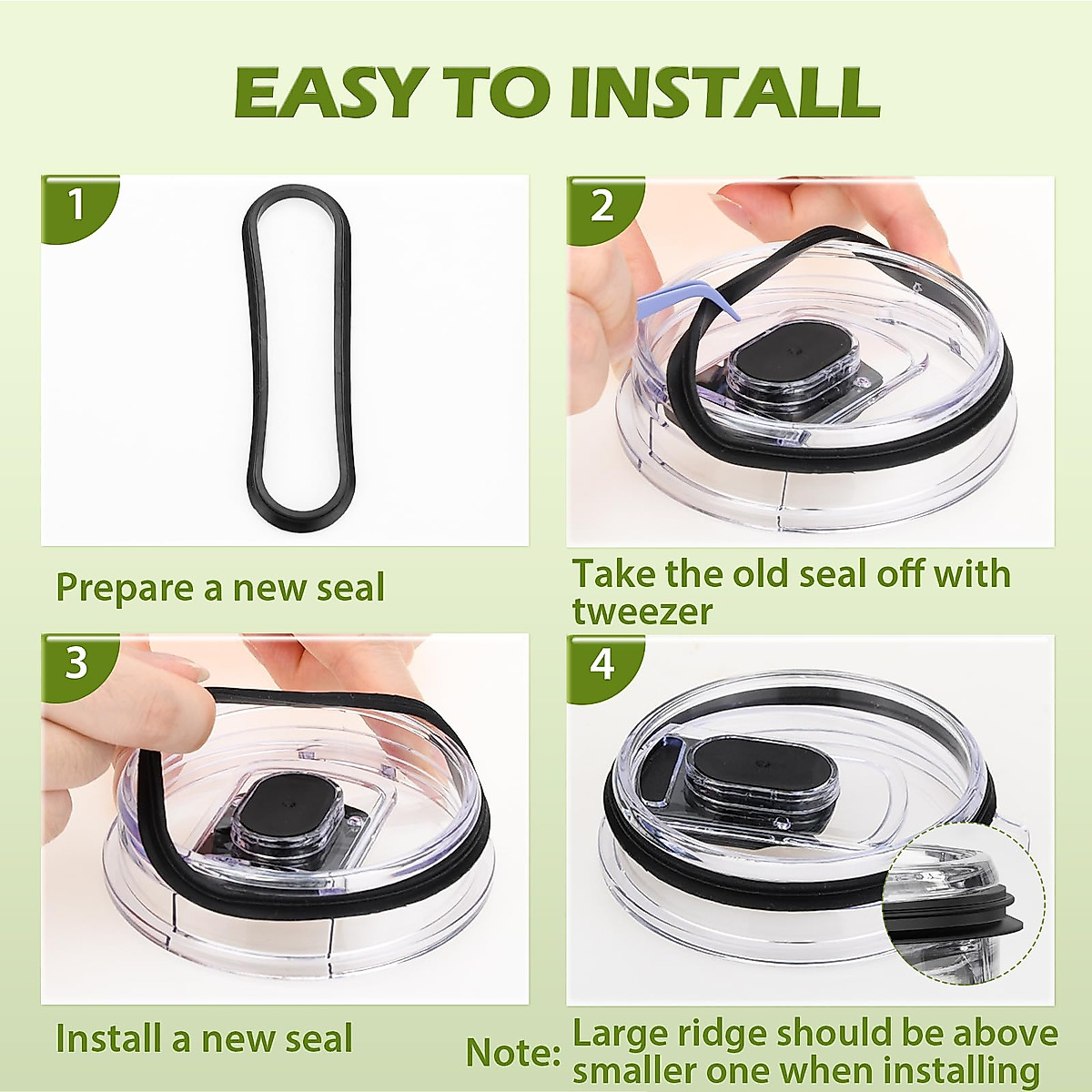 EASY TO INSTALL

1

Prepare a new seal

2

Take the old seal off with tweezer

3

Install a new seal

4

Note: Large ridge should be above smaller one when installing