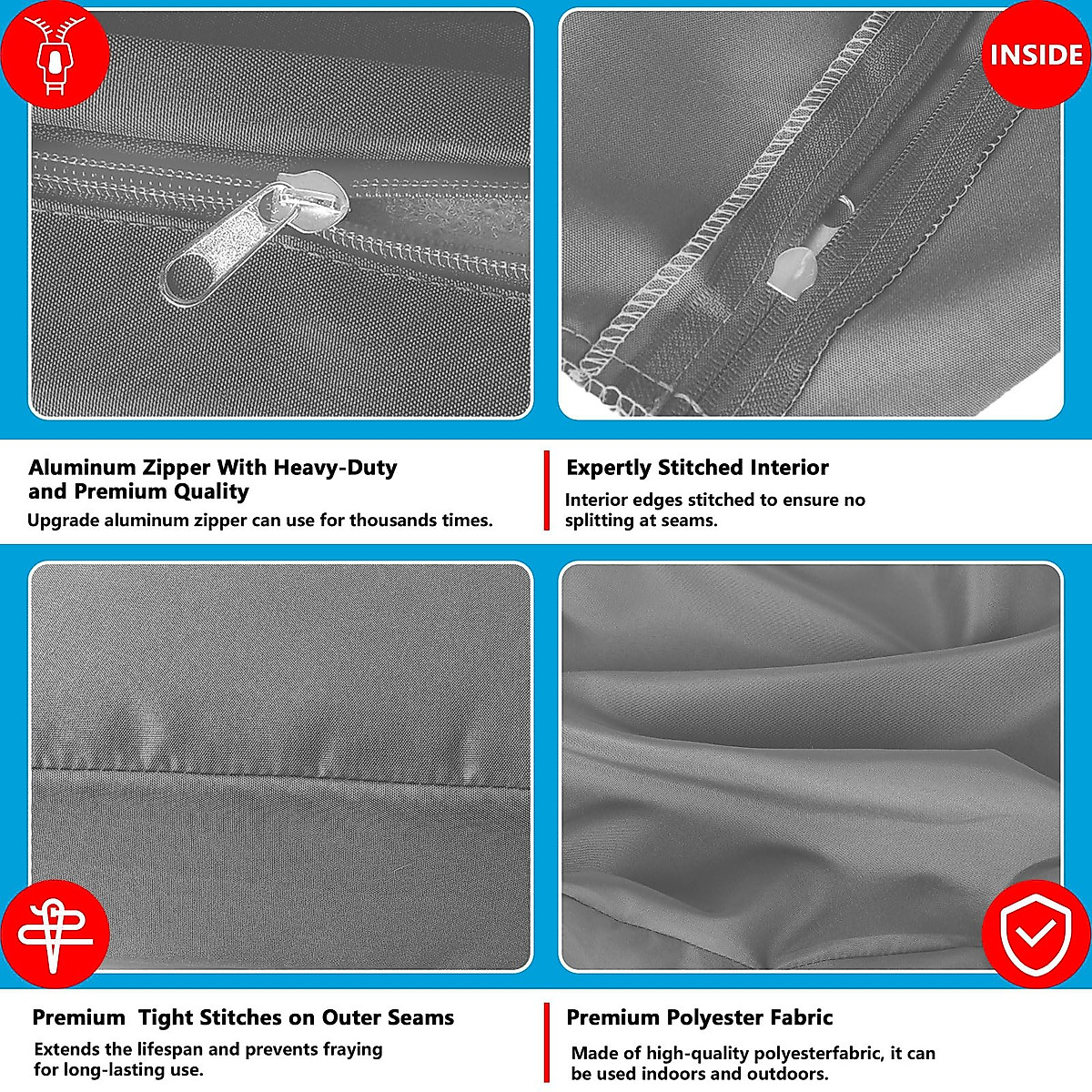 INSIDE

Aluminum Zipper With Heavy-Duty and Premium Quality

Upgrade aluminum zipper can use for thousands times.

Expertly Stitched Interior

Interior edges stitched to ensure no splitting at seams.

Premium Tight Stitches on Outer Seams

Extends the lifespan and prevents fraying for long-lasting use.

Premium Polyester Fabric

Made of high-quality polyesterfabric, it can be used indoors and outdoors.