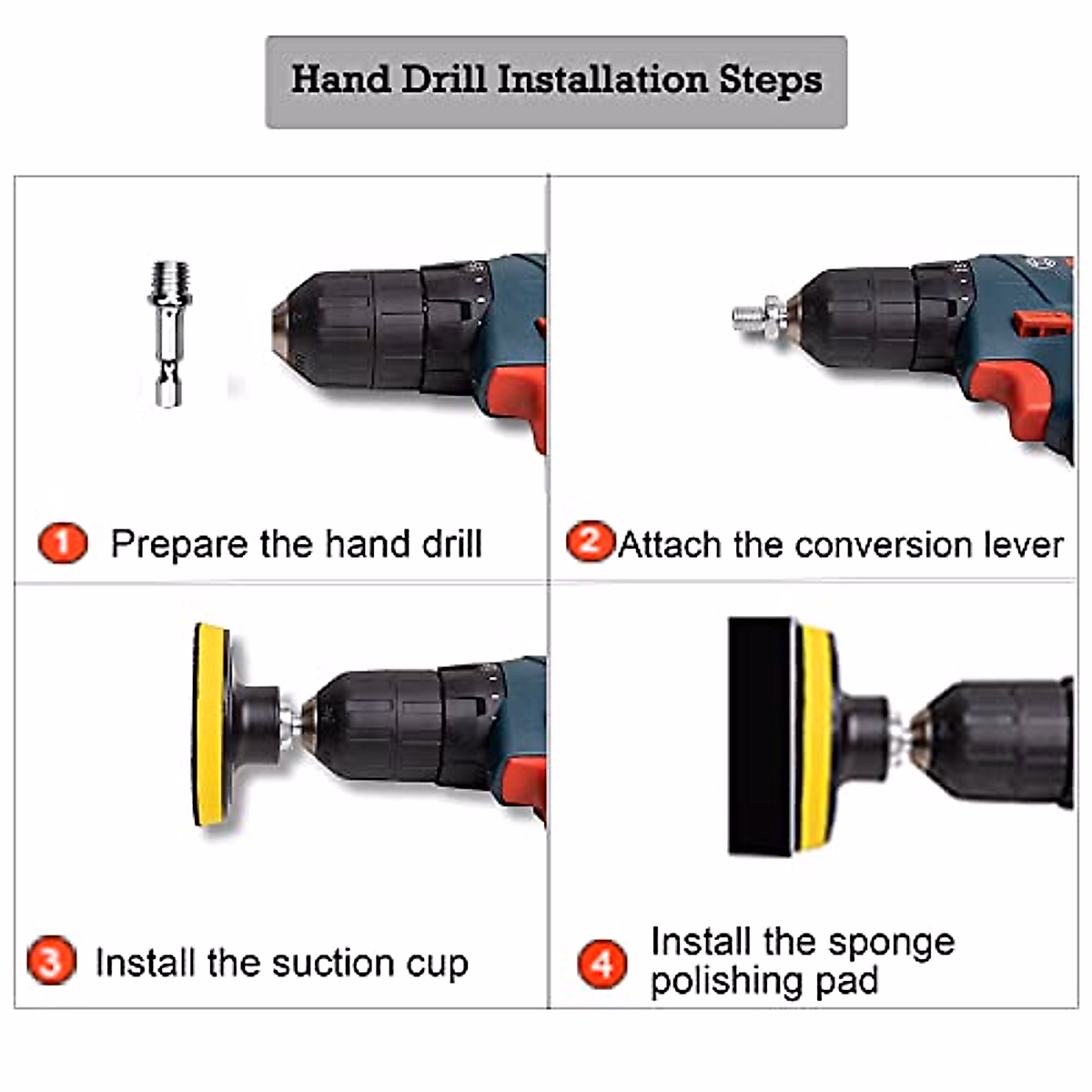 Hand Drill Installation Steps

1 Prepare the hand drill

2 Attach the conversion lever

3 Install the suction cup

4 Install the sponge polishing pad