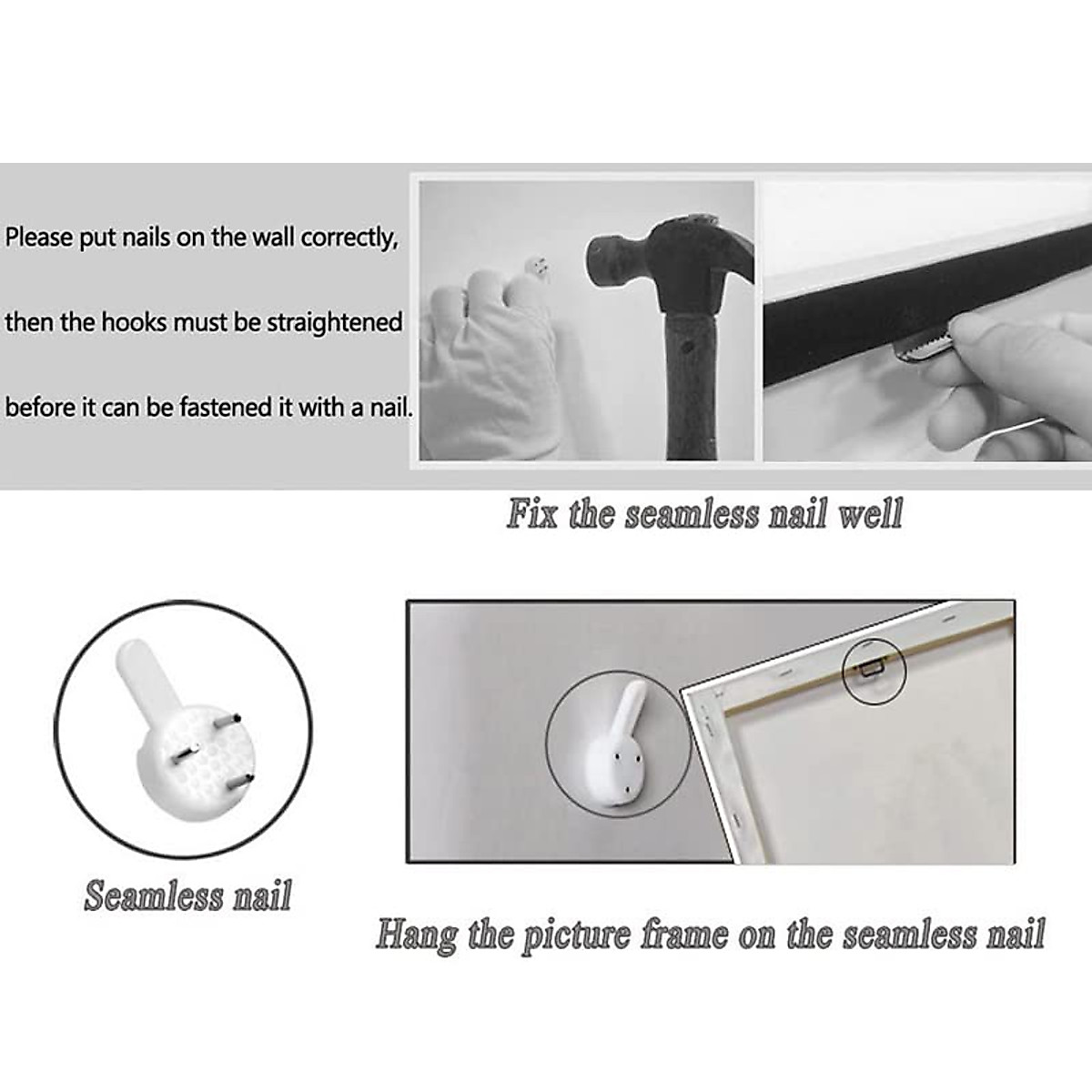 Please put nails on the wall correctly,

then the hooks must be straightened

before it can be fastened it with a nail.

Fix the seamless nail well

Seamless nail

Hang the picture frame on the seamless nail