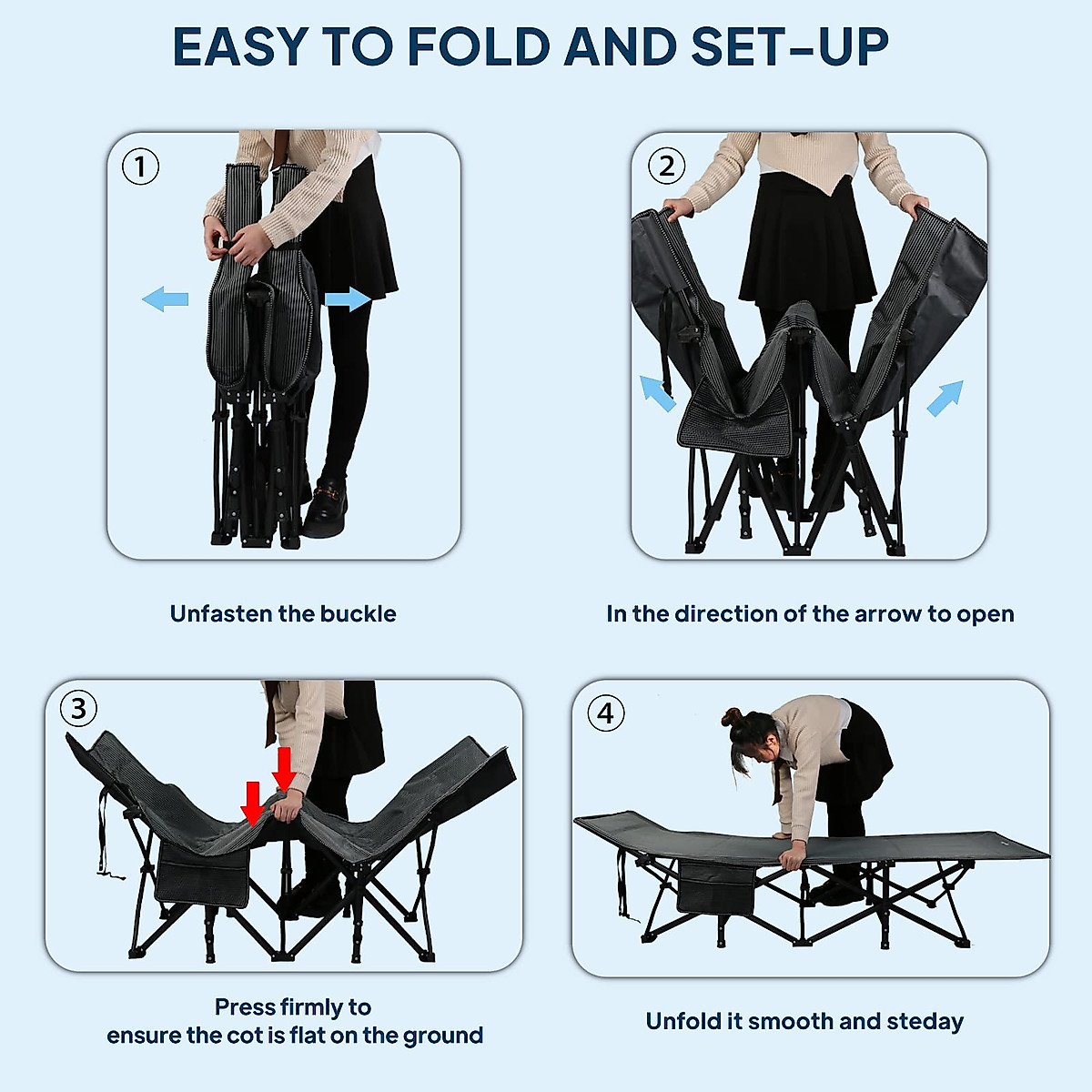 EASY TO FOLD AND SET-UP

①

Unfasten the buckle

②

In the direction of the arrow to open

③

Press firmly to ensure the cot is flat on the ground

④

Unfold it smooth and steday