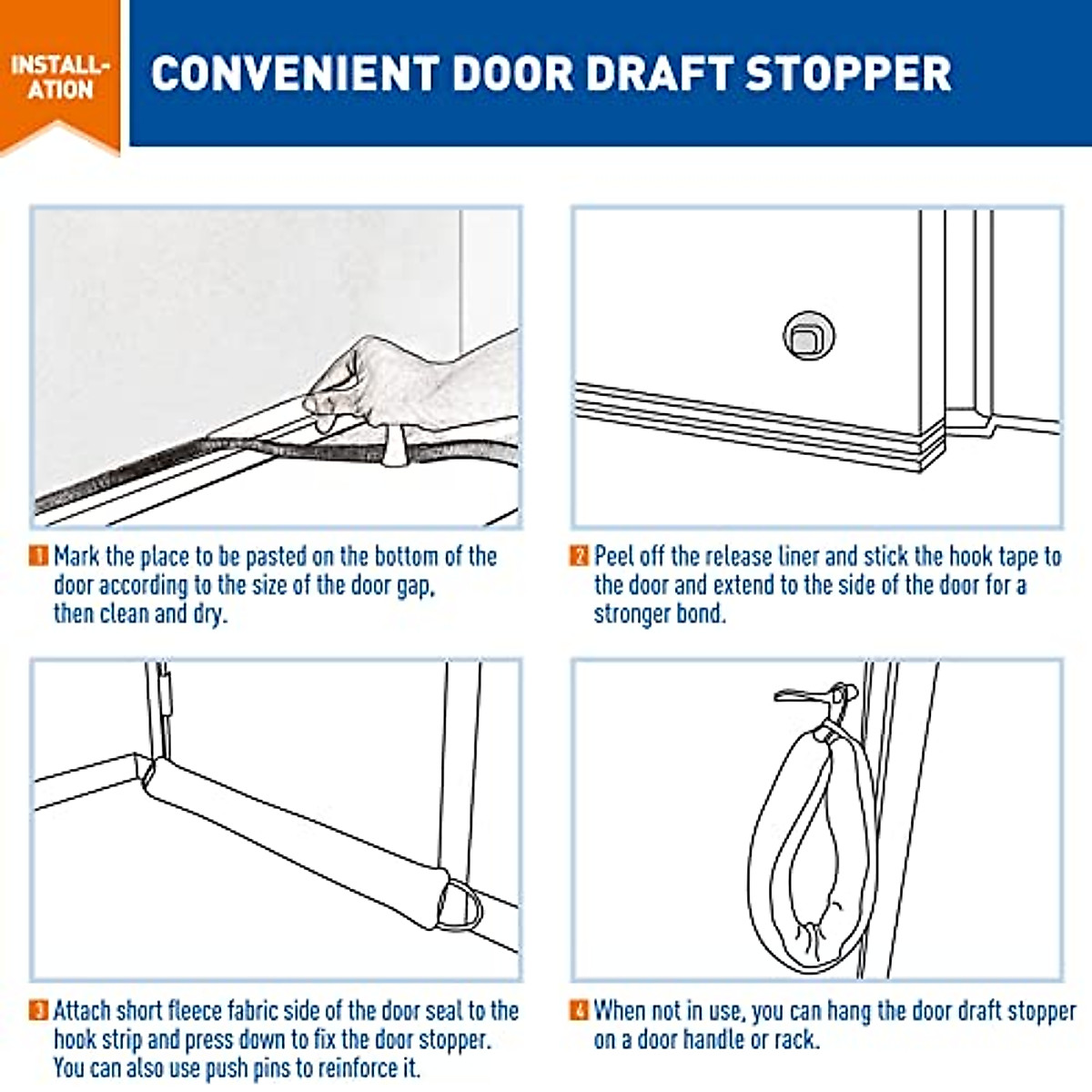 INSTALL-ATION

CONVENIENT DOOR DRAFT STOPPER

1 Mark the place to be pasted on the bottom of the door according to the size of the door gap, then clean and dry.

2 Peel off the release liner and stick the hook tape to the door and extend to the side of the door for a stronger bond.

3 Attach short fleece fabric side of the door seal to the hook strip and press down to fix the door stopper. You can also use push pins to reinforce it.

4 When not in use, you can hang the door draft stopper on a door handle or rack.