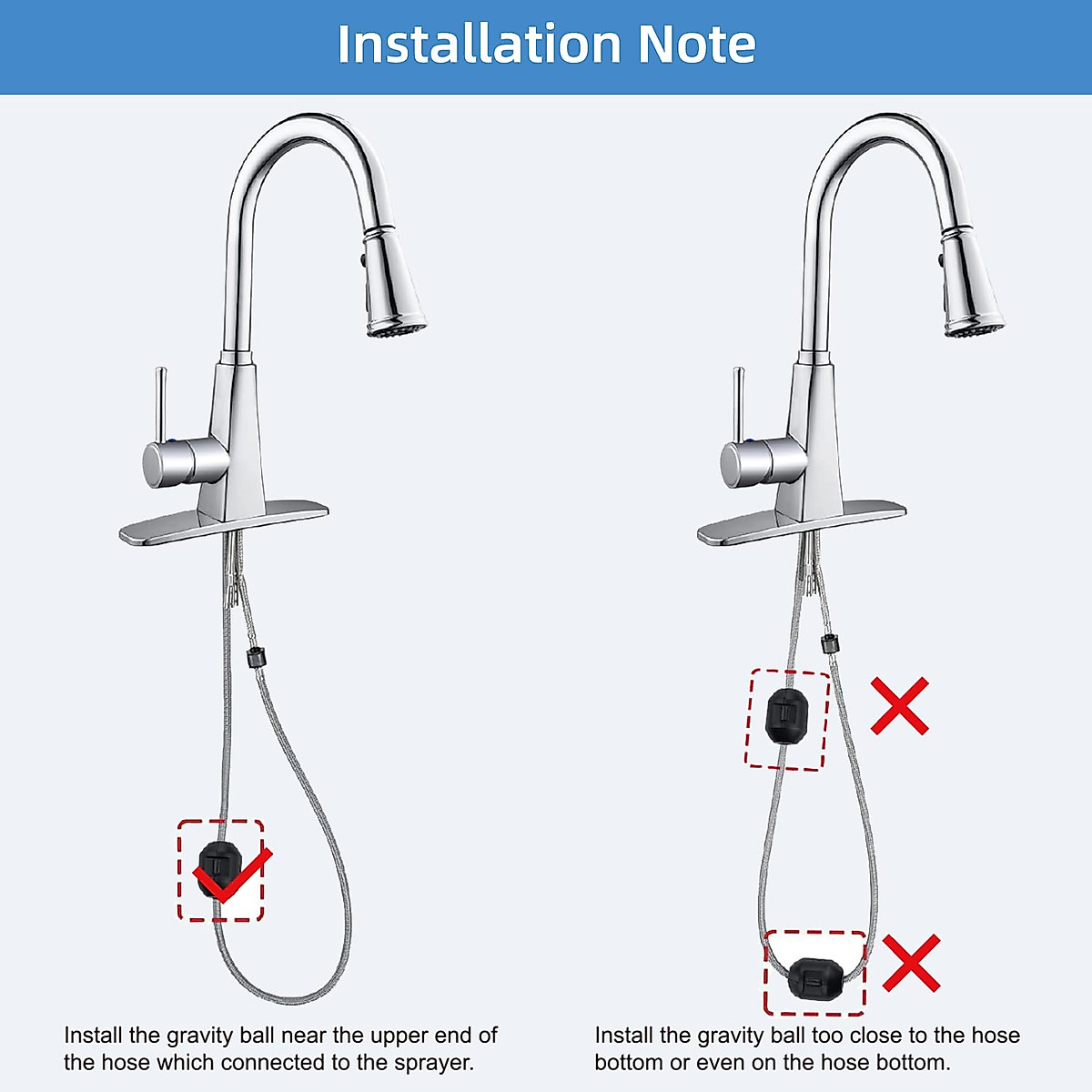 Installation Note

Install the gravity ball near the upper end of the hose which connected to the sprayer.

Install the gravity ball too close to the hose bottom or even on the hose bottom.