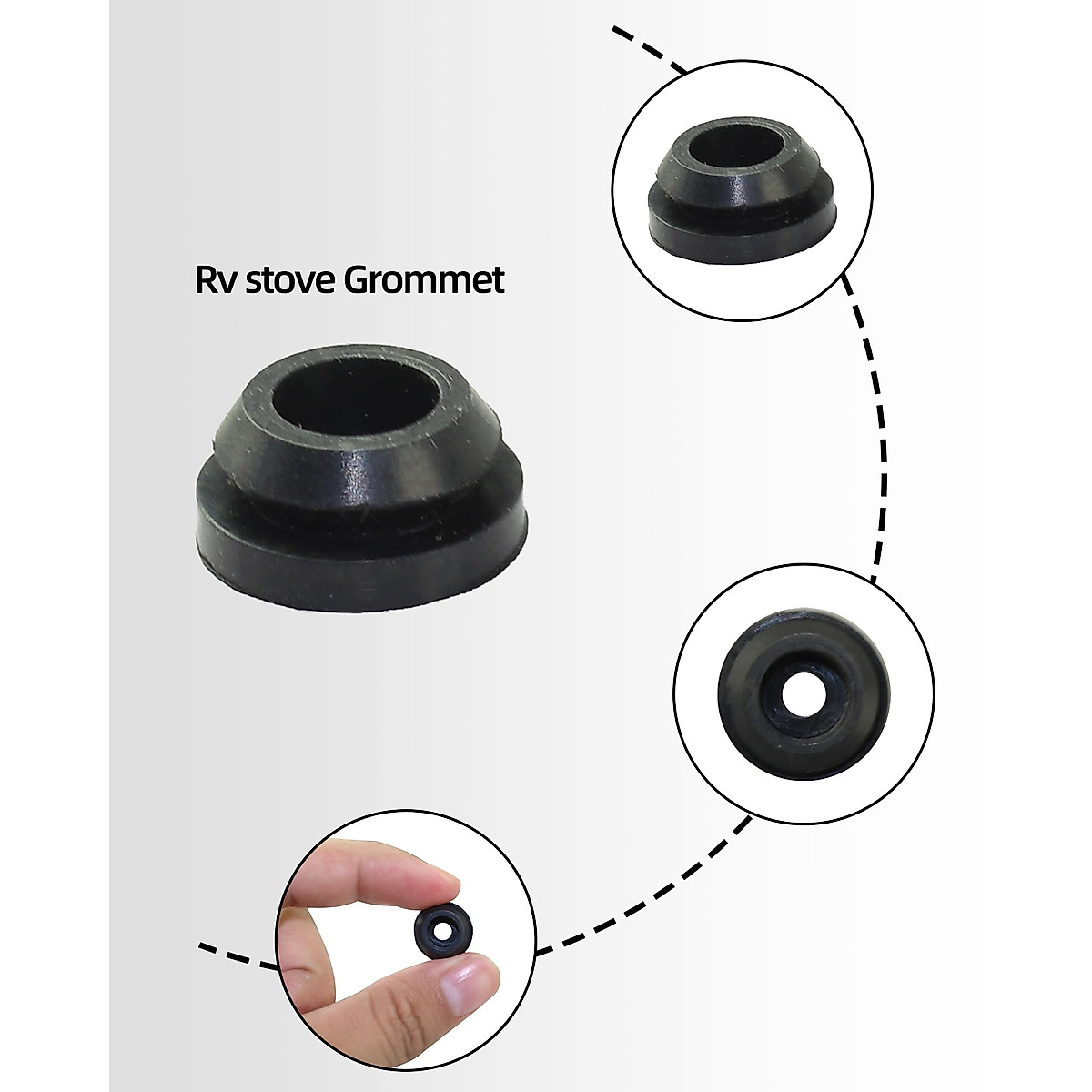 Rv stove Grommet