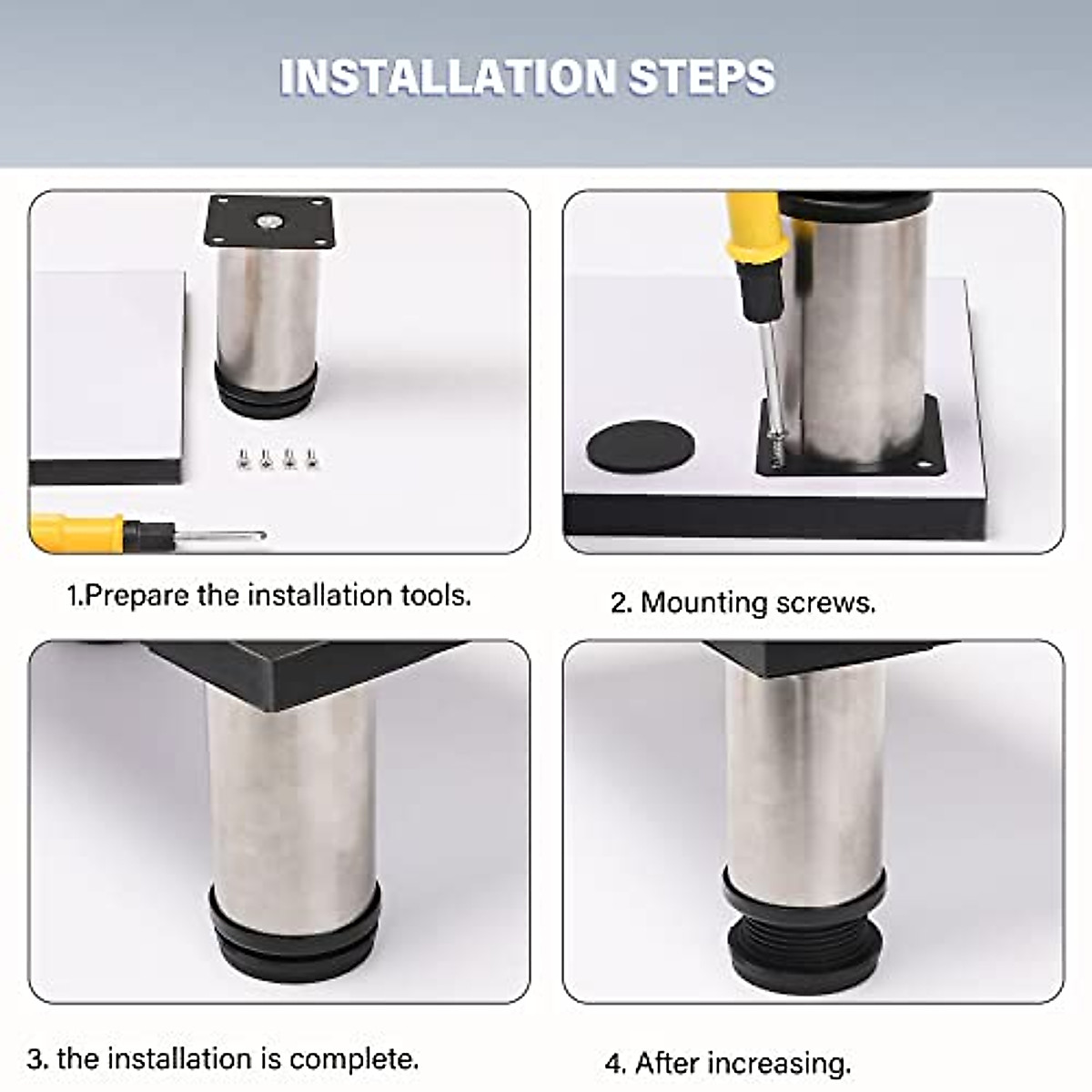 INSTALLATION STEPS

1.Prepare the installation tools.

2. Mounting screws.

3. the installation is complete.

4. After increasing.