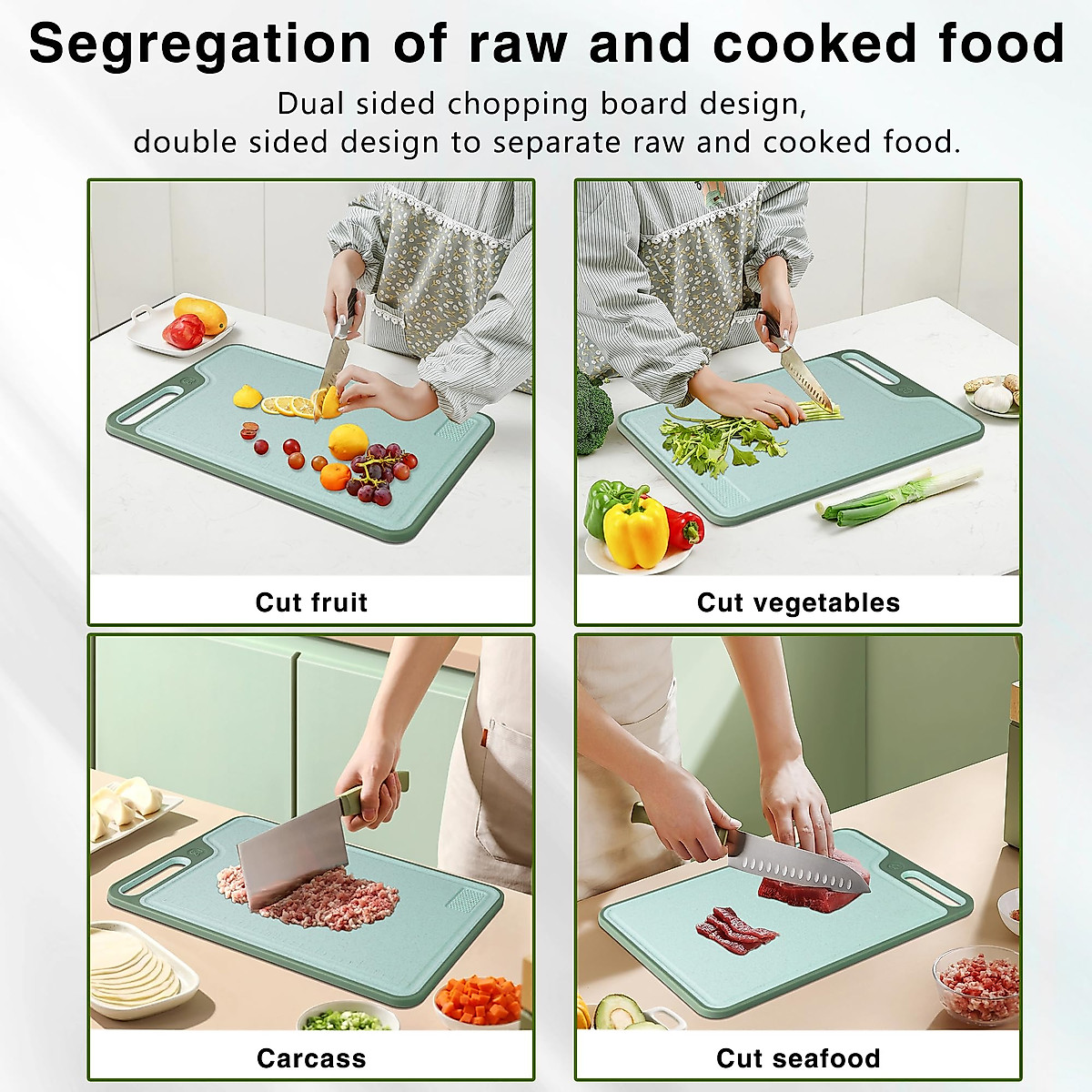 Segregation of raw and cooked food

Dual sided chopping board design, double sided design to separate raw and cooked food.

Cut fruit

Cut vegetables

Carcass

Cut seafood