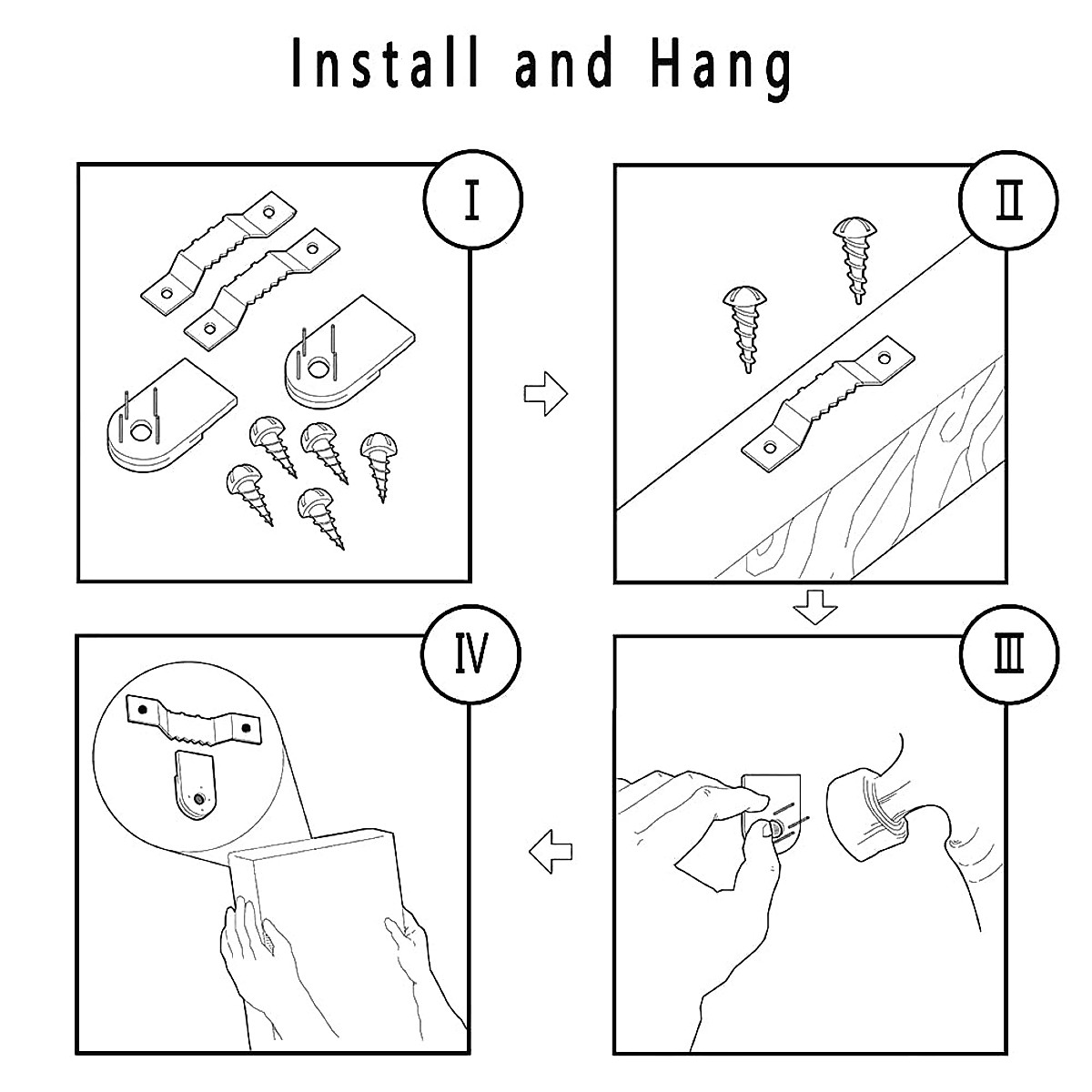 Install and Hang

I

II

III

IV