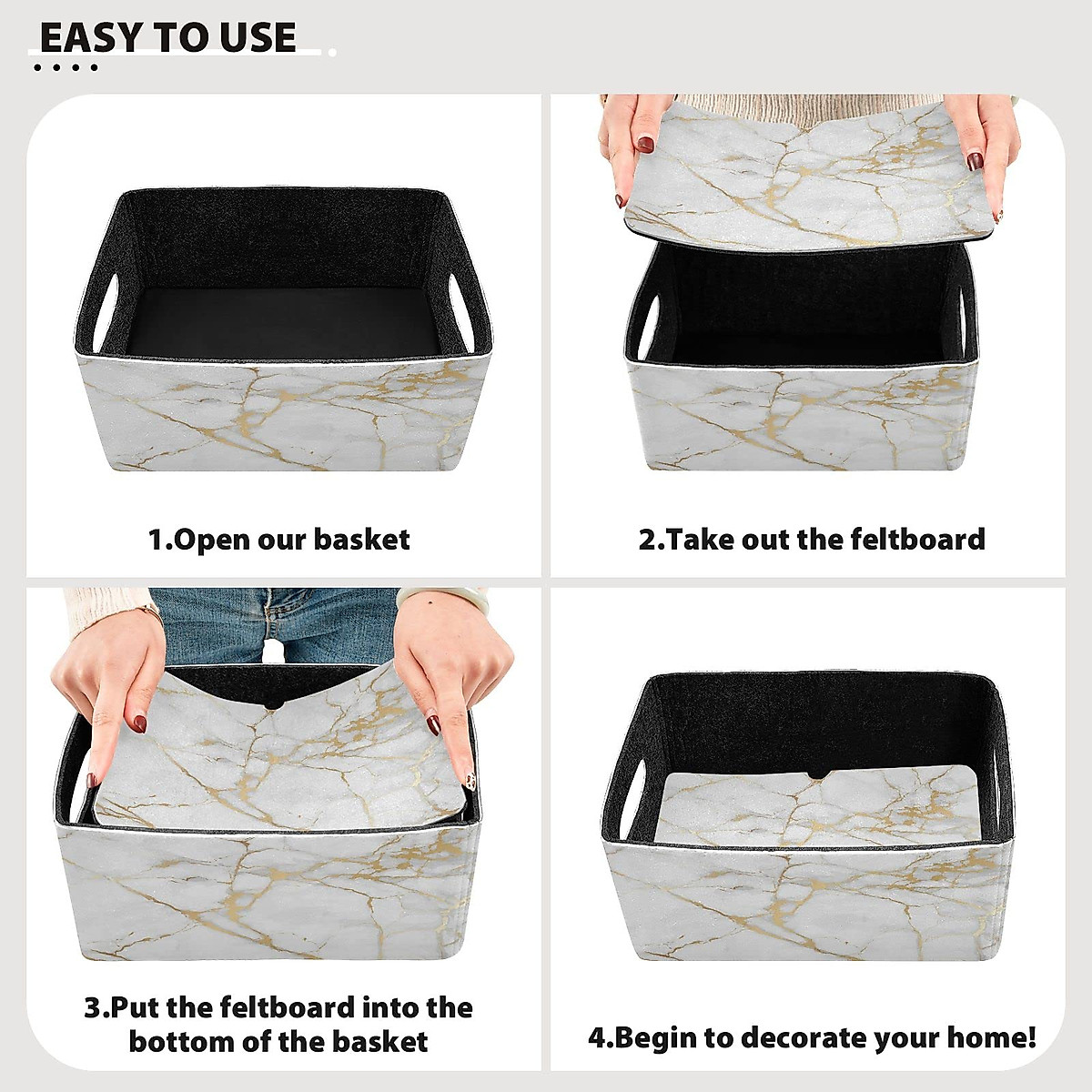 EASY TO USE

1.Open our basket

2.Take out the feltboard

3.Put the feltboard into the bottom of the basket

4.Begin to decorate your home!