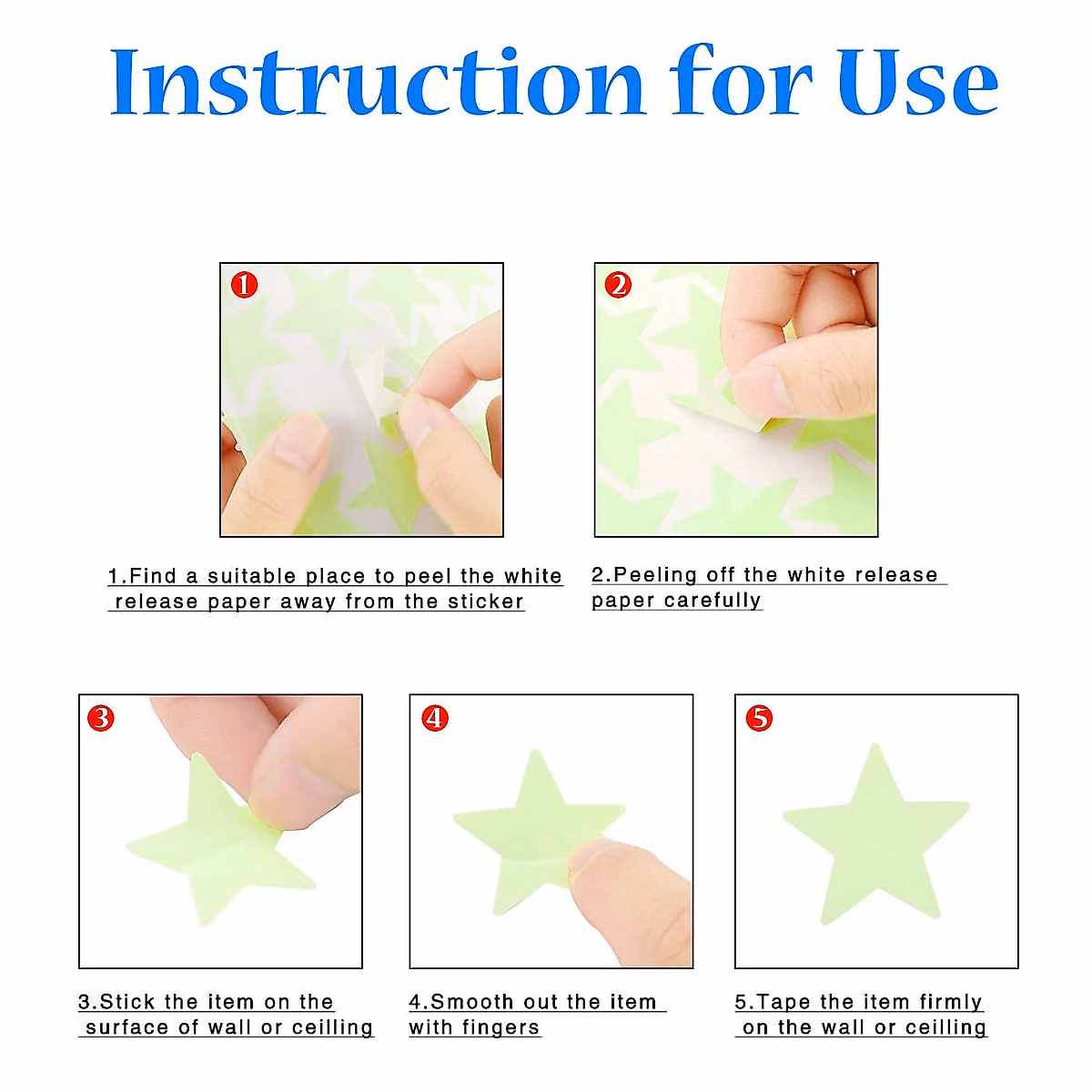 Instruction for Use

1

2

1.Find a suitable place to peel the white release paper away from the sticker

2.Peeling off the white release paper carefully

3

4

5

3.Stick the item on the surface of wall or ceilling

4.Smooth out the item with fingers

5.Tape the item firmly on the wall or ceilling