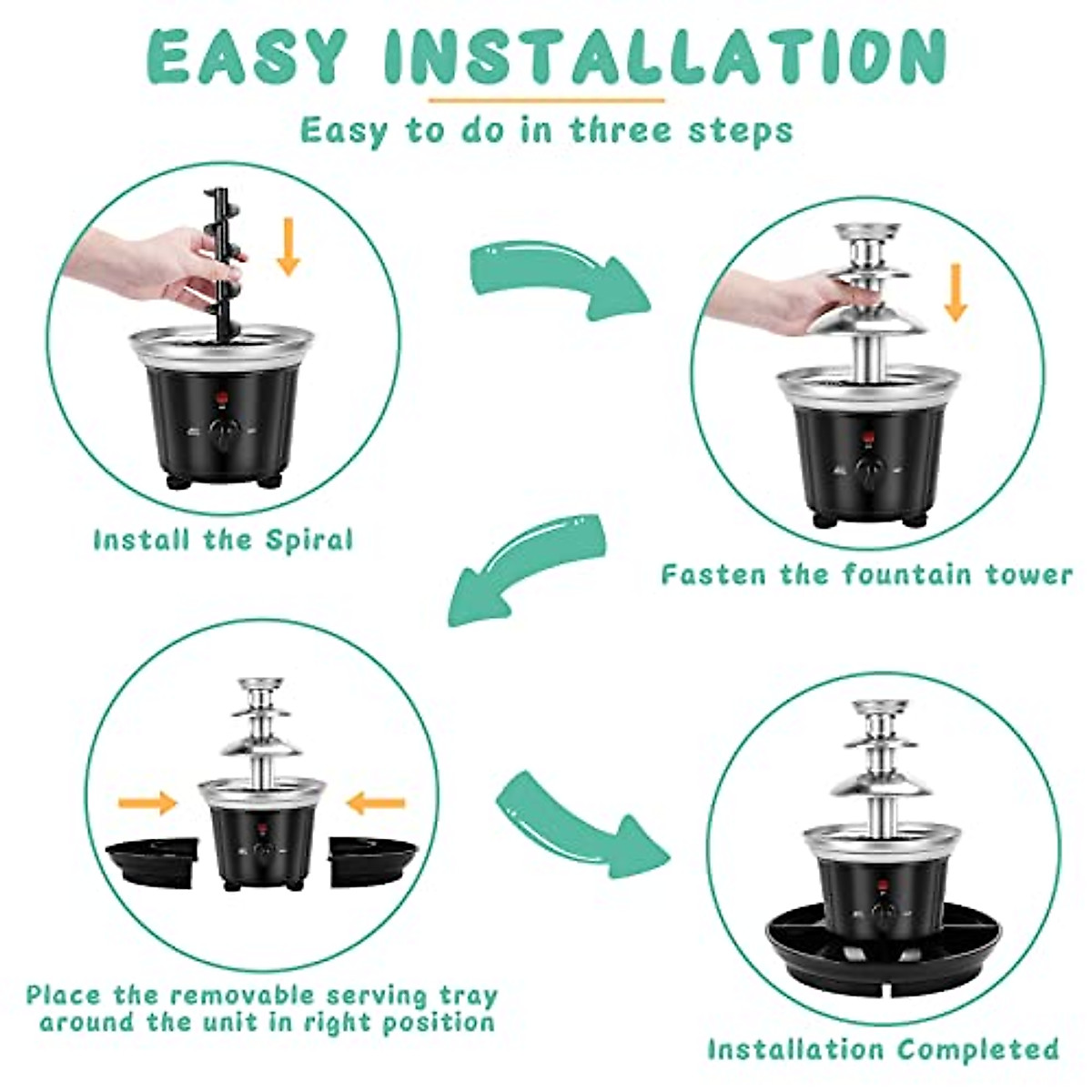 EASY INSTALLATION

Easy to do in three steps

Install the Spiral

Fasten the fountain tower

Place the removable serving tray around the unit in right position

Installation Completed