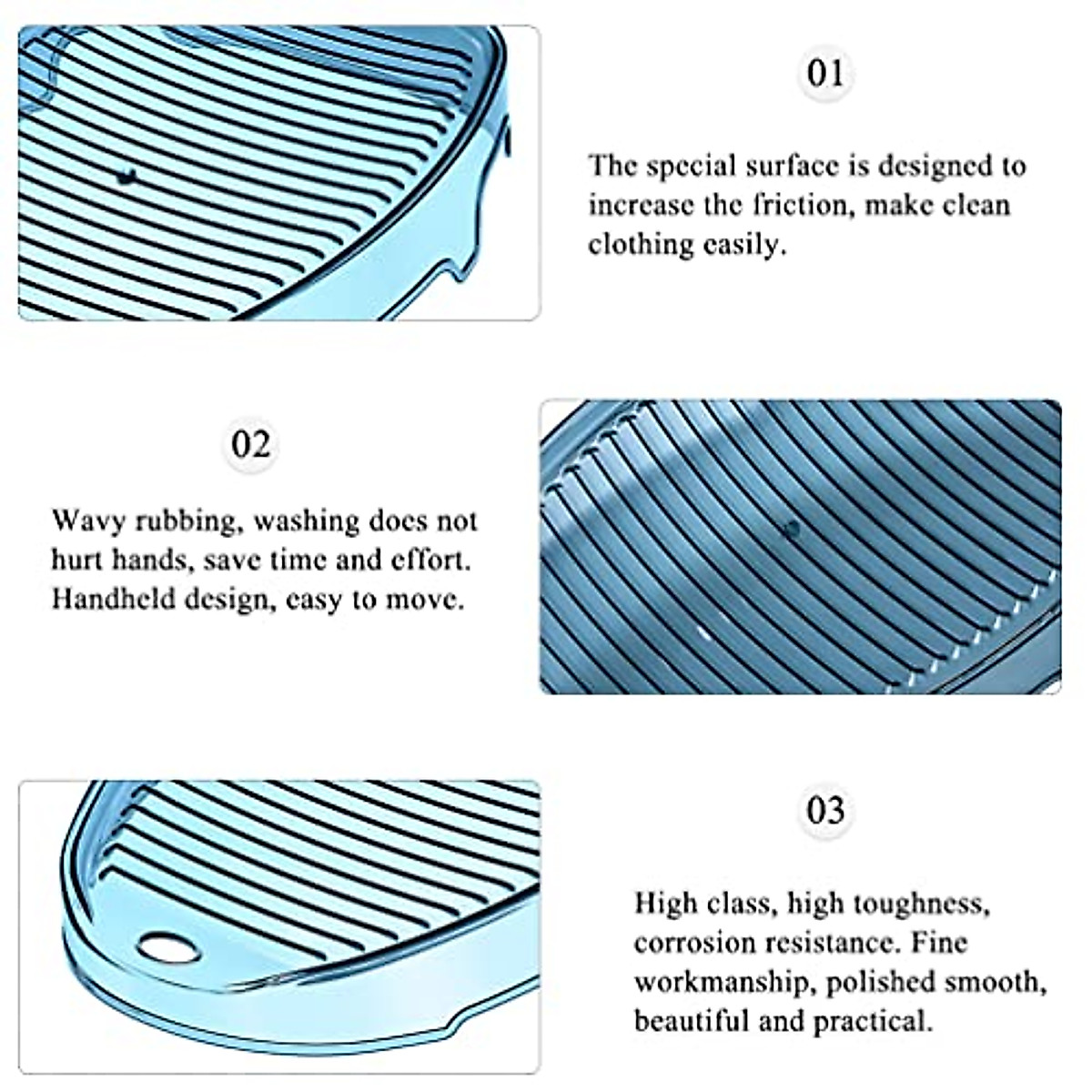 01

The special surface is designed to increase the friction, make clean clothing easily.

02

Wavy rubbing, washing does not hurt hands, save time and effort. Handheld design, easy to move.

03

High class, high toughness, corrosion resistance. Fine workmanship, polished smooth, beautiful and practical.