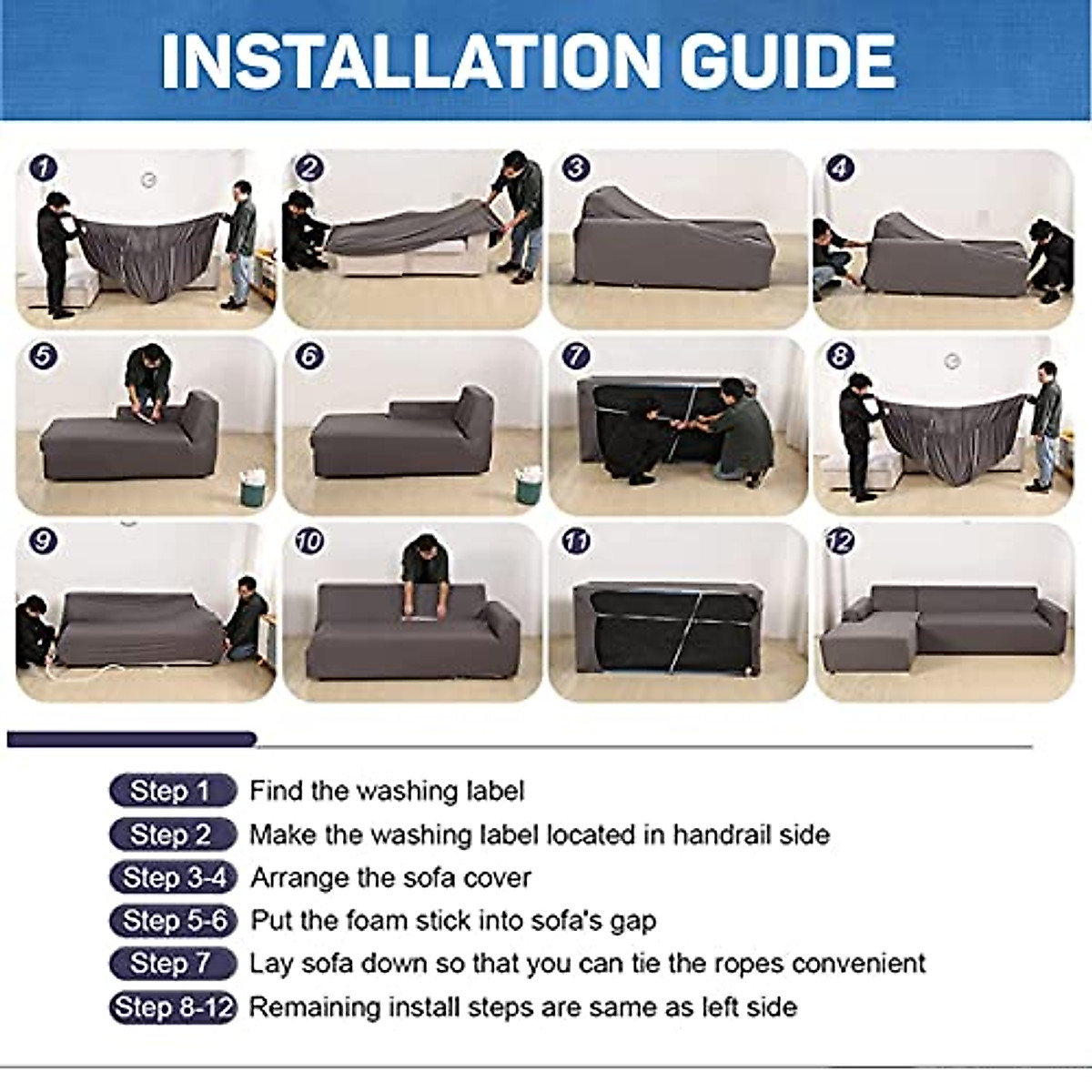 INSTALLATION GUIDE

1
2
3
4
5
6
7
8
9
10
11
12

Step 1 Find the washing label
Step 2 Make the washing label located in handrail side
Step 3-4 Arrange the sofa cover
Step 5-6 Put the foam stick into sofa's gap
Step 7 Lay sofa down so that you can tie the ropes convenient
Step 8-12 Remaining install steps are same as left side