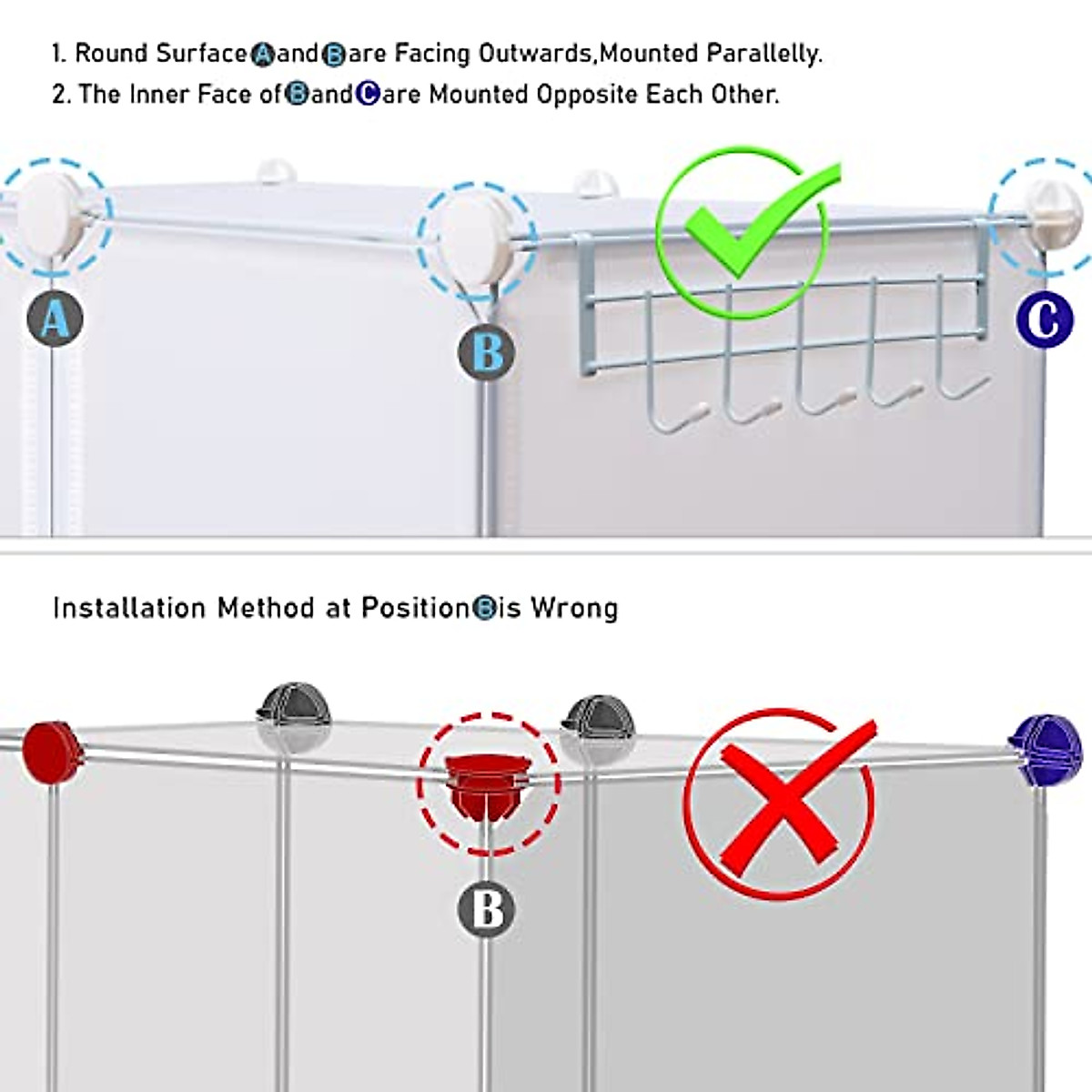 1. Round Surface A and B are Facing Outwards,Mounted Parallelly.
2. The Inner Face of B and C are Mounted Opposite Each Other.

A

B

C

Installation Method at Position B is Wrong

B