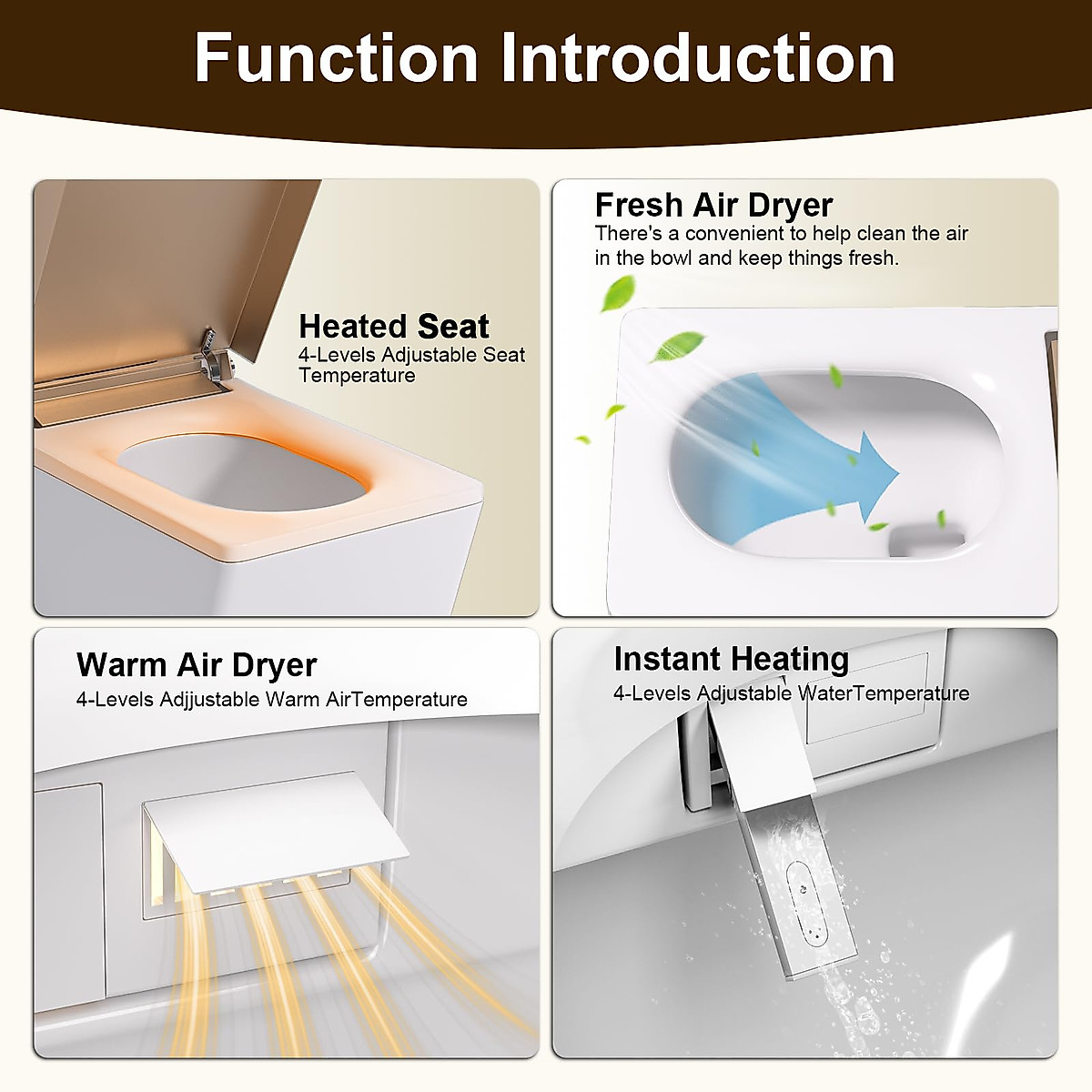 Function Introduction

Heated Seat
4-Levels Adjustable Seat Temperature

Fresh Air Dryer
There's a convenient to help clean the air in the bowl and keep things fresh.

Warm Air Dryer
4-Levels Adjjustable Warm AirTemperature

Instant Heating
4-Levels Adjustable WaterTemperature