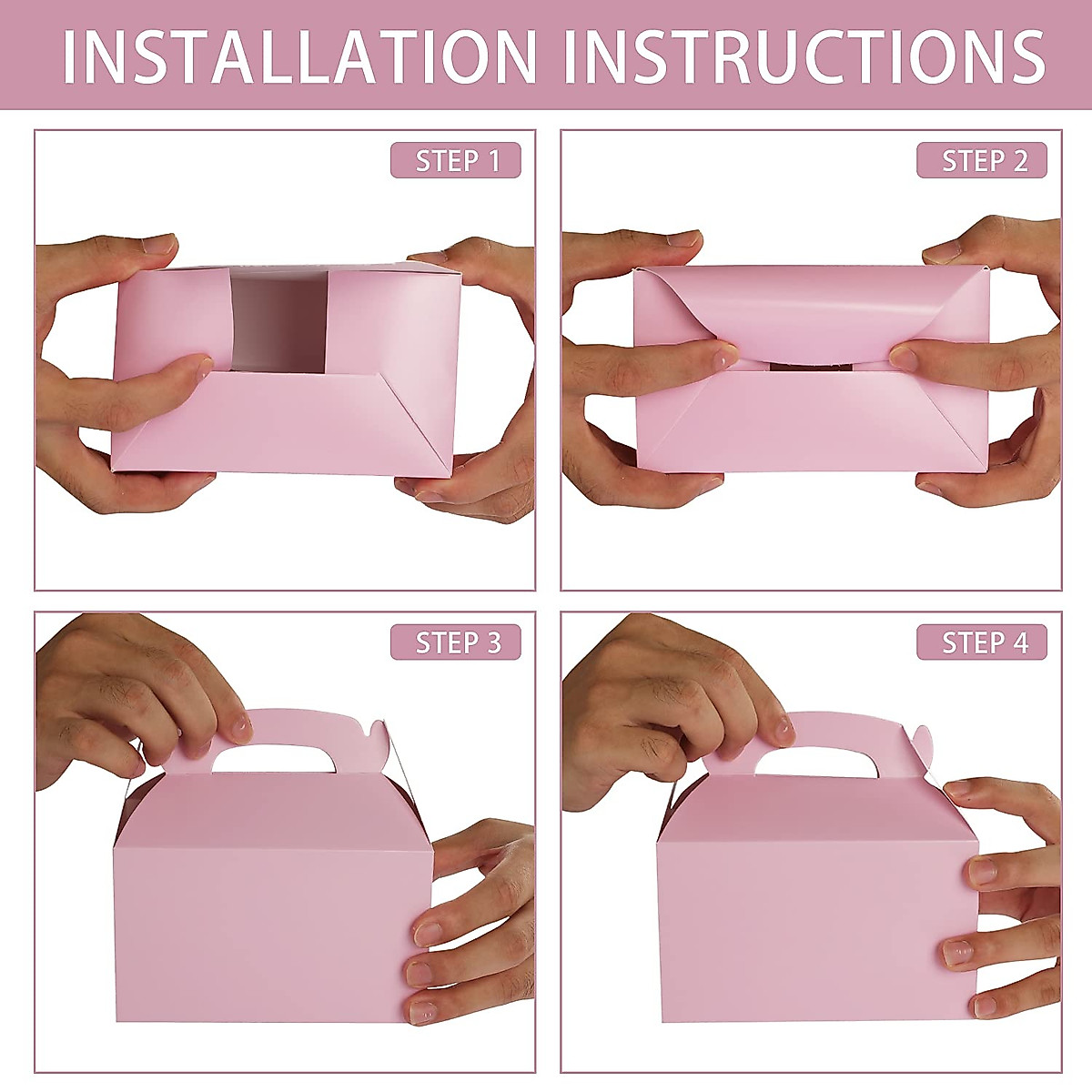 INSTALLATION INSTRUCTIONS

STEP 1

STEP 2

STEP 3

STEP 4