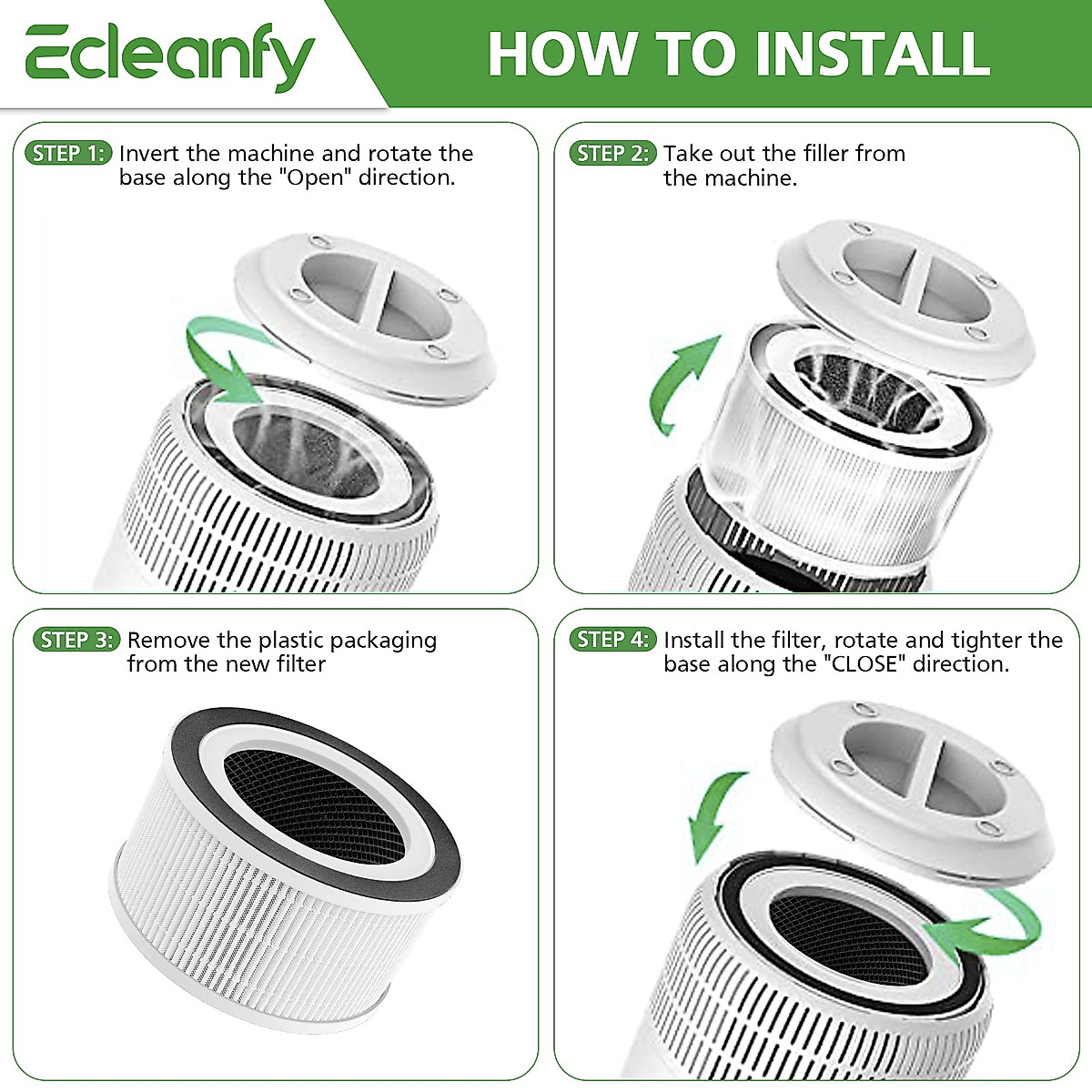 Ecleanfy

HOW TO INSTALL

STEP 1: Invert the machine and rotate the base along the "Open" direction.

STEP 2: Take out the filler from the machine.

STEP 3: Remove the plastic packaging from the new filter

STEP 4: Install the filter, rotate and tighter the base along the "CLOSE" direction.