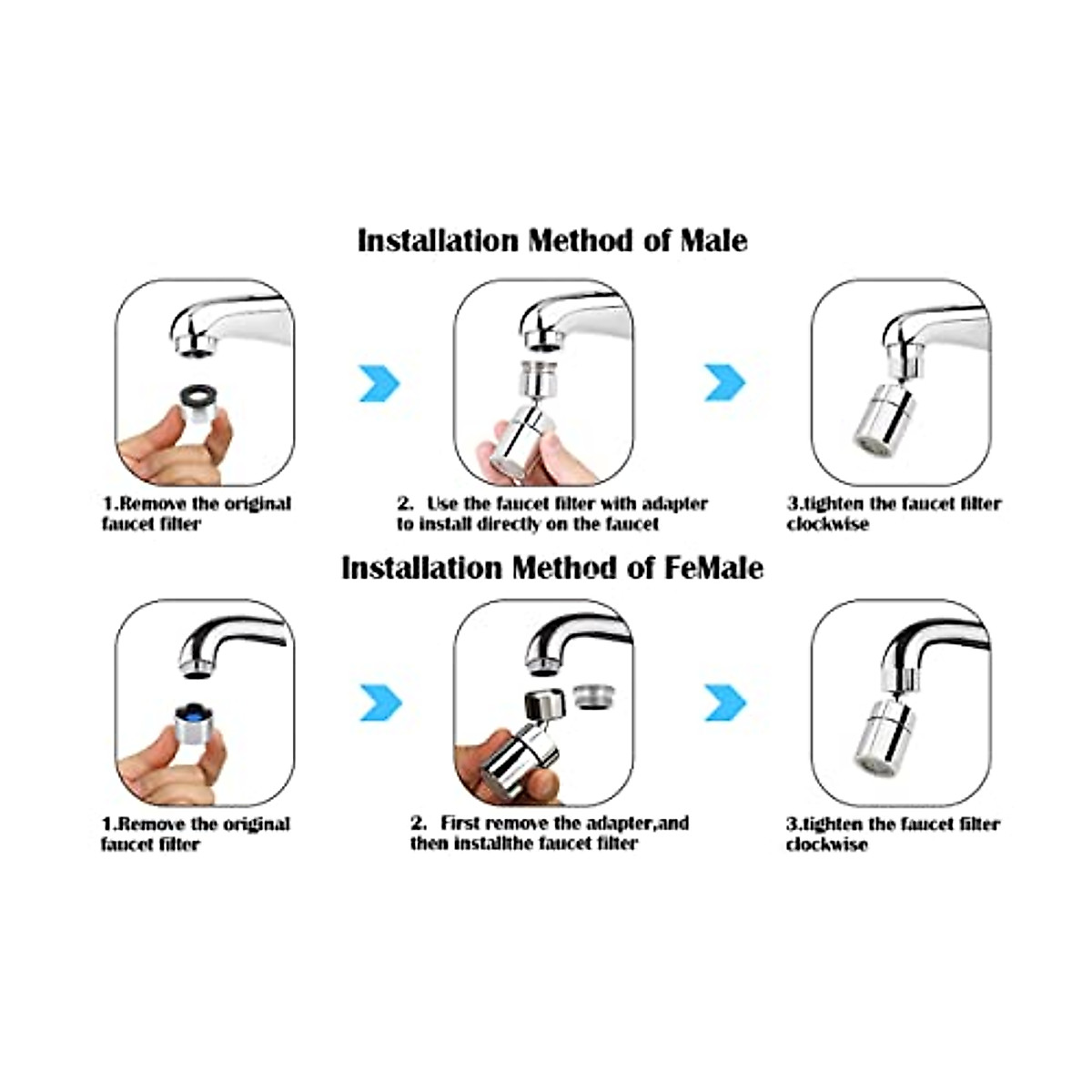 Installation Method of Male

1.Remove the original faucet filter

2. Use the faucet filter with adapter to install directly on the faucet

3.tighten the faucet filter clockwise

Installation Method of FeMale

1.Remove the original faucet filter

2. First remove the adapter,and then installthe faucet filter

3.tighten the faucet filter clockwise