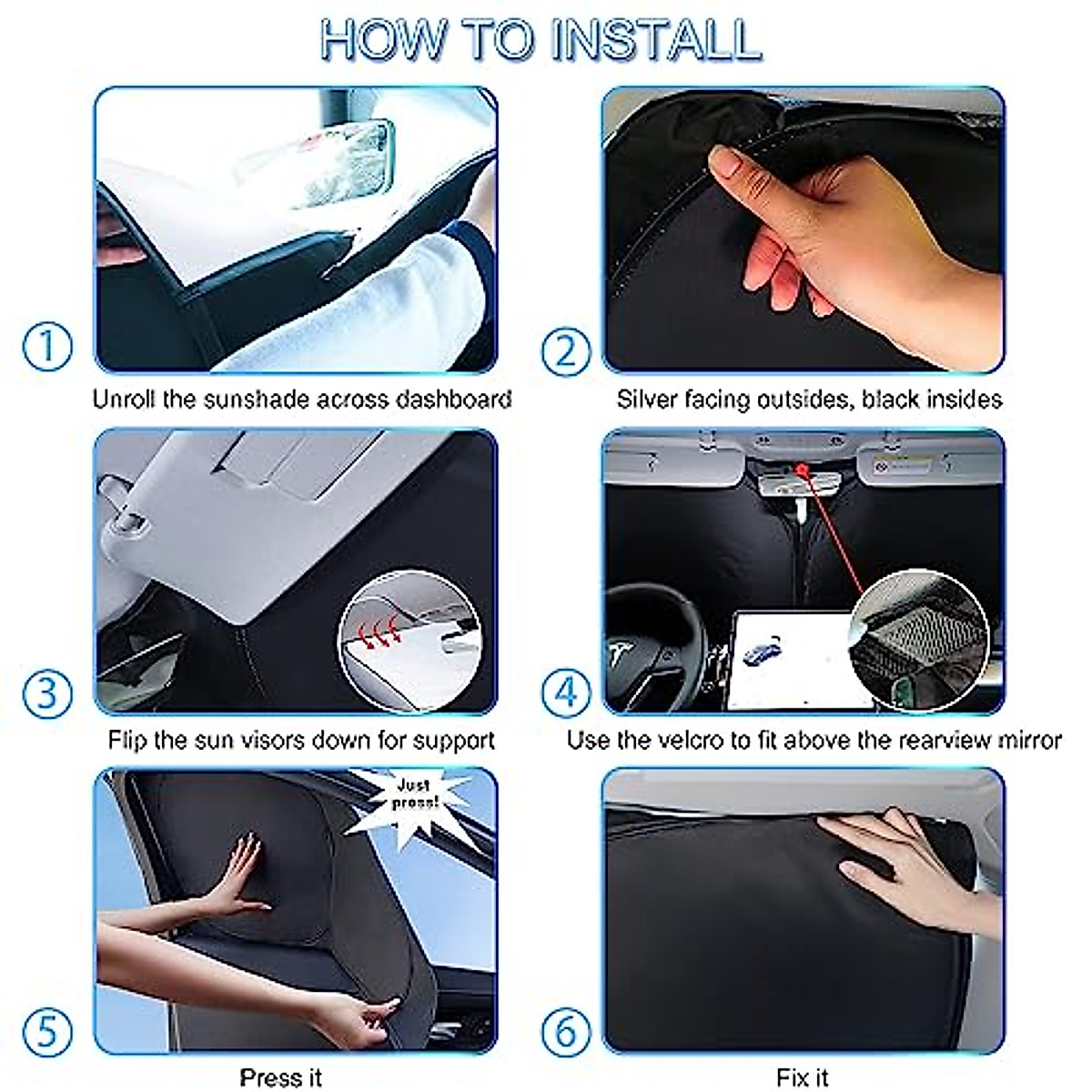 HOW TO INSTALL

1

Unroll the sunshade across dashboard

2

Silver facing outsides, black insides

3

Flip the sun visors down for support

4

Use the velcro to fit above the rearview mirror

Just press!

5

Press it

6

Fix it