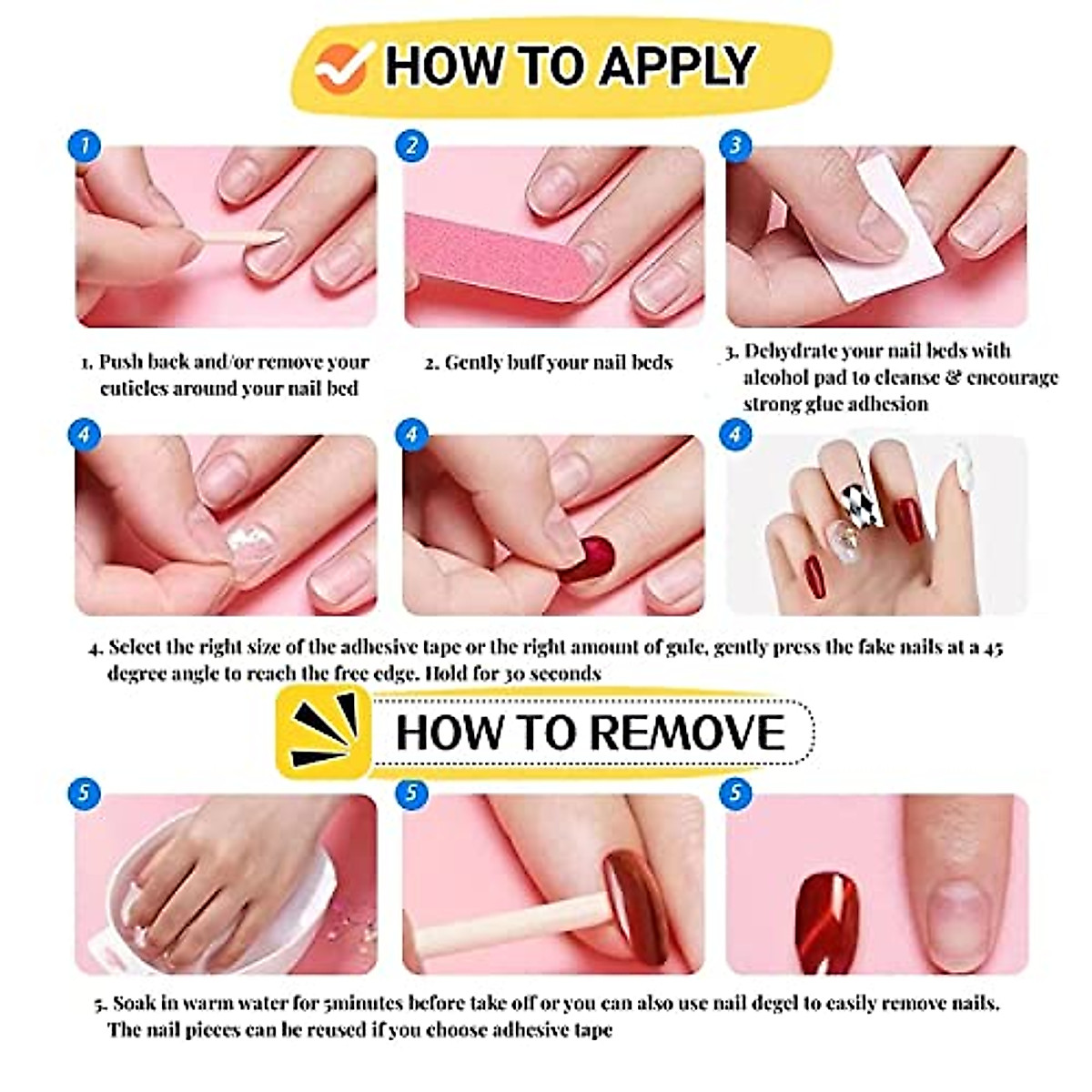 HOW TO APPLY

1

2

3

1. Push back and/or remove your cuticles around your nail bed

2. Gently buff your nail beds

3. Dehydrate your nail beds with alcohol pad to cleanse & encourage strong glue adhesion

4

4

4

4. Select the right size of the adhesive tape or the right amount of gule, gently press the fake nails at a 45 degree angle to reach the free edge. Hold for 30 seconds

HOW TO REMOVE

5

5

5

5. Soak in warm water for 5minutes before take off or you can also use nail degel to easily remove nails. The nail pieces can be reused if you choose adhesive tape