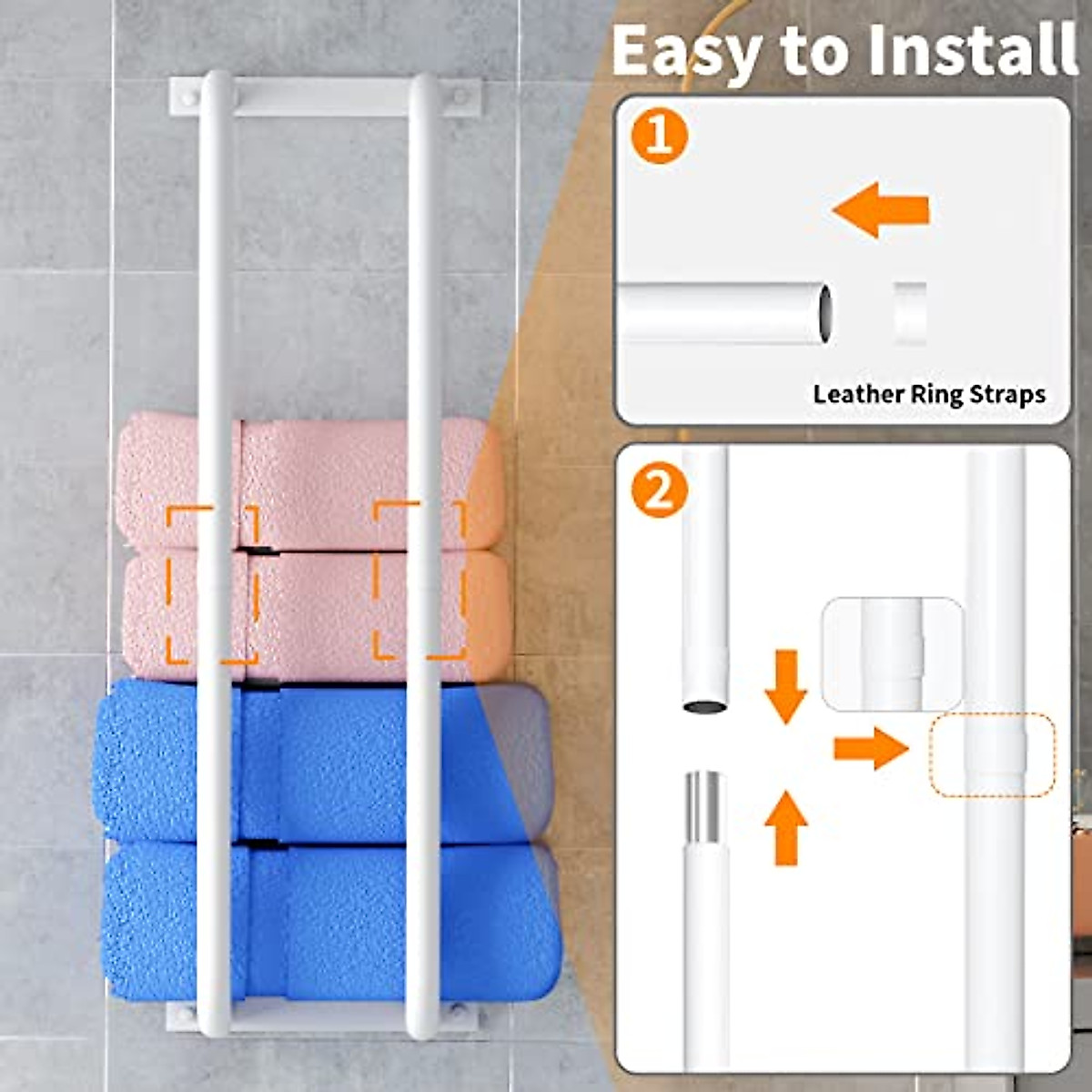 Easy to Install

1

Leather Ring Straps

2