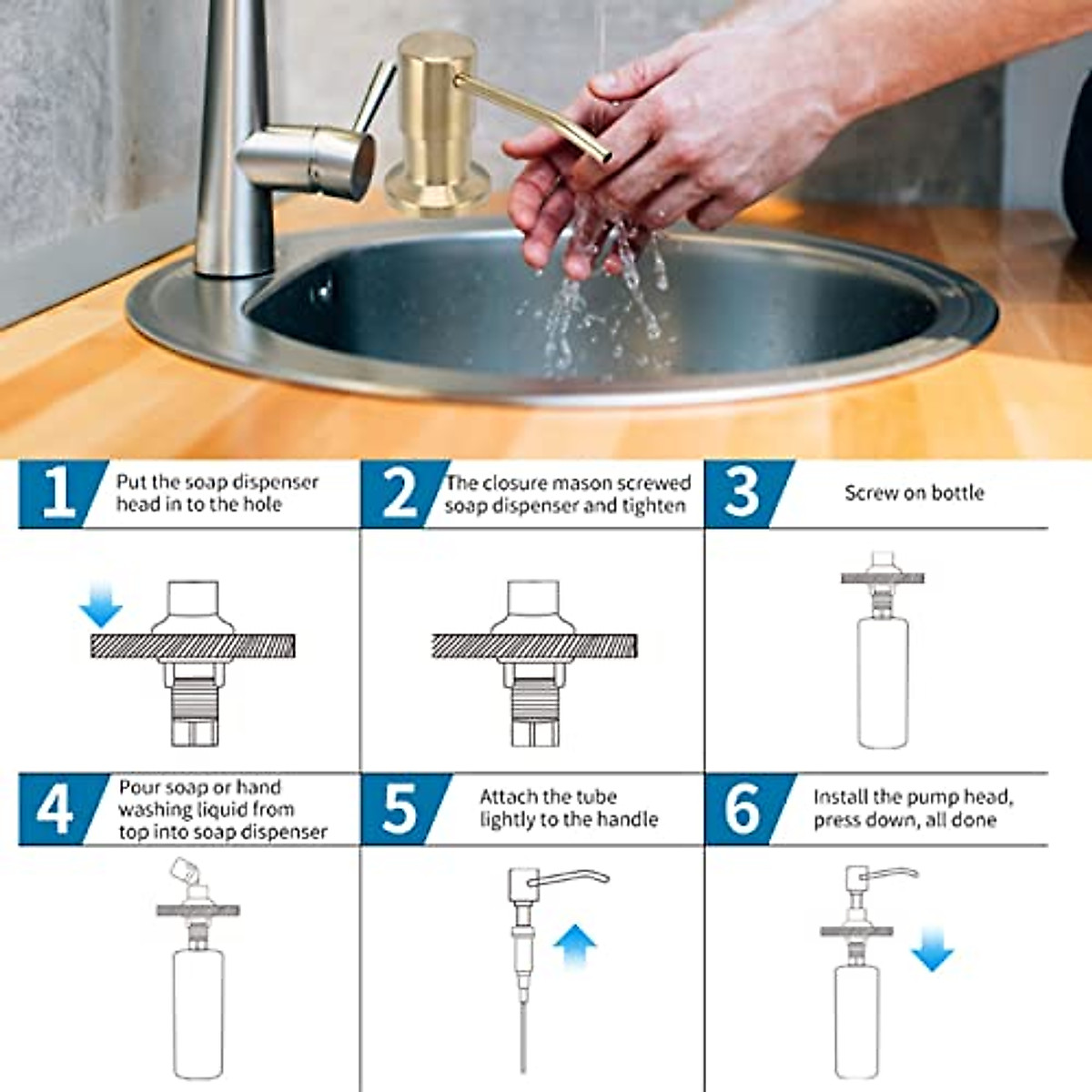 1 Put the soap dispenser head in to the hole

2 The closure mason screwed soap dispenser and tighten

3 Screw on bottle

4 Pour soap or hand washing liquid from top into soap dispenser

5 Attach the tube lightly to the handle

6 Install the pump head, press down, all done