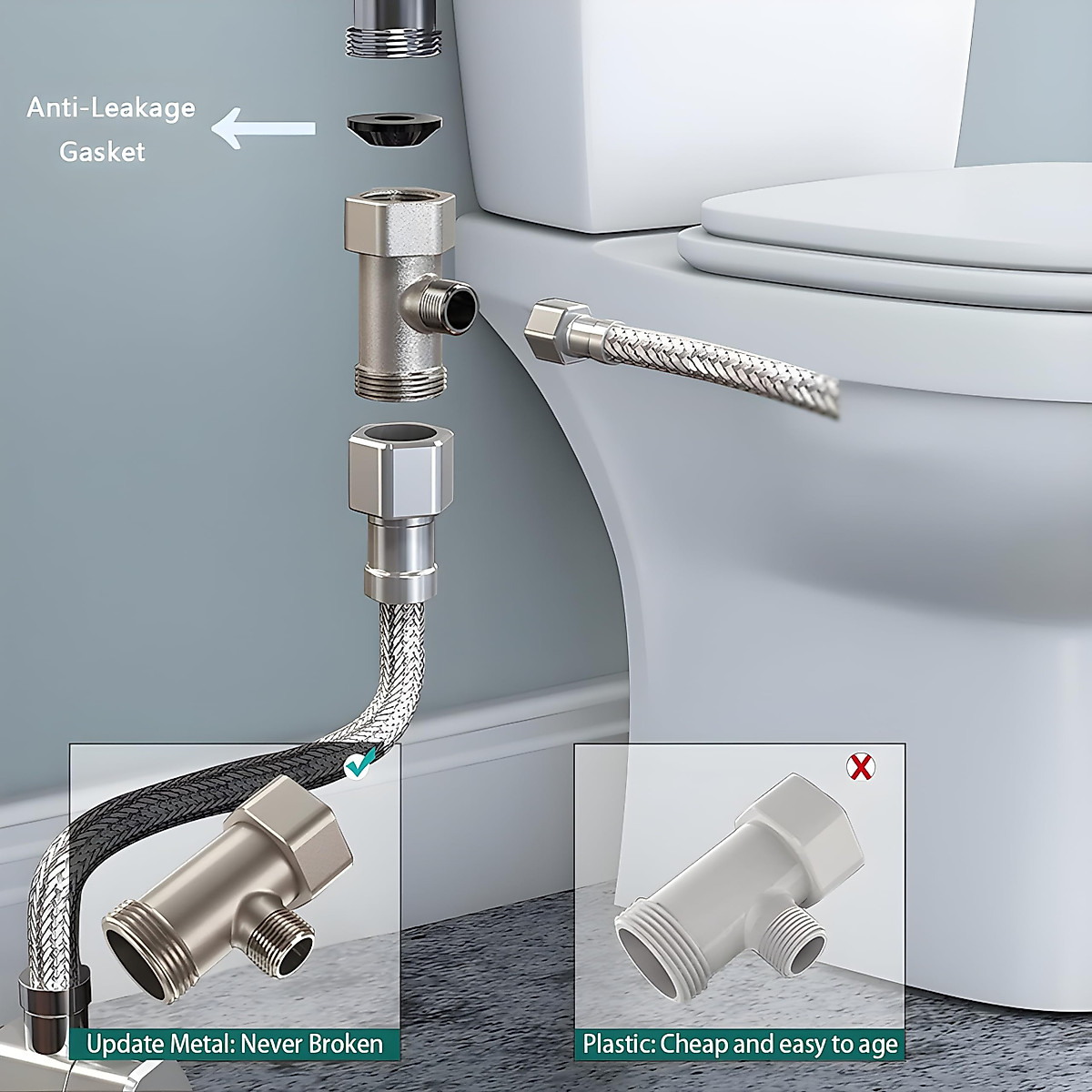 Anti-Leakage Gasket

Update Metal: Never Broken

Plastic: Cheap and easy to age