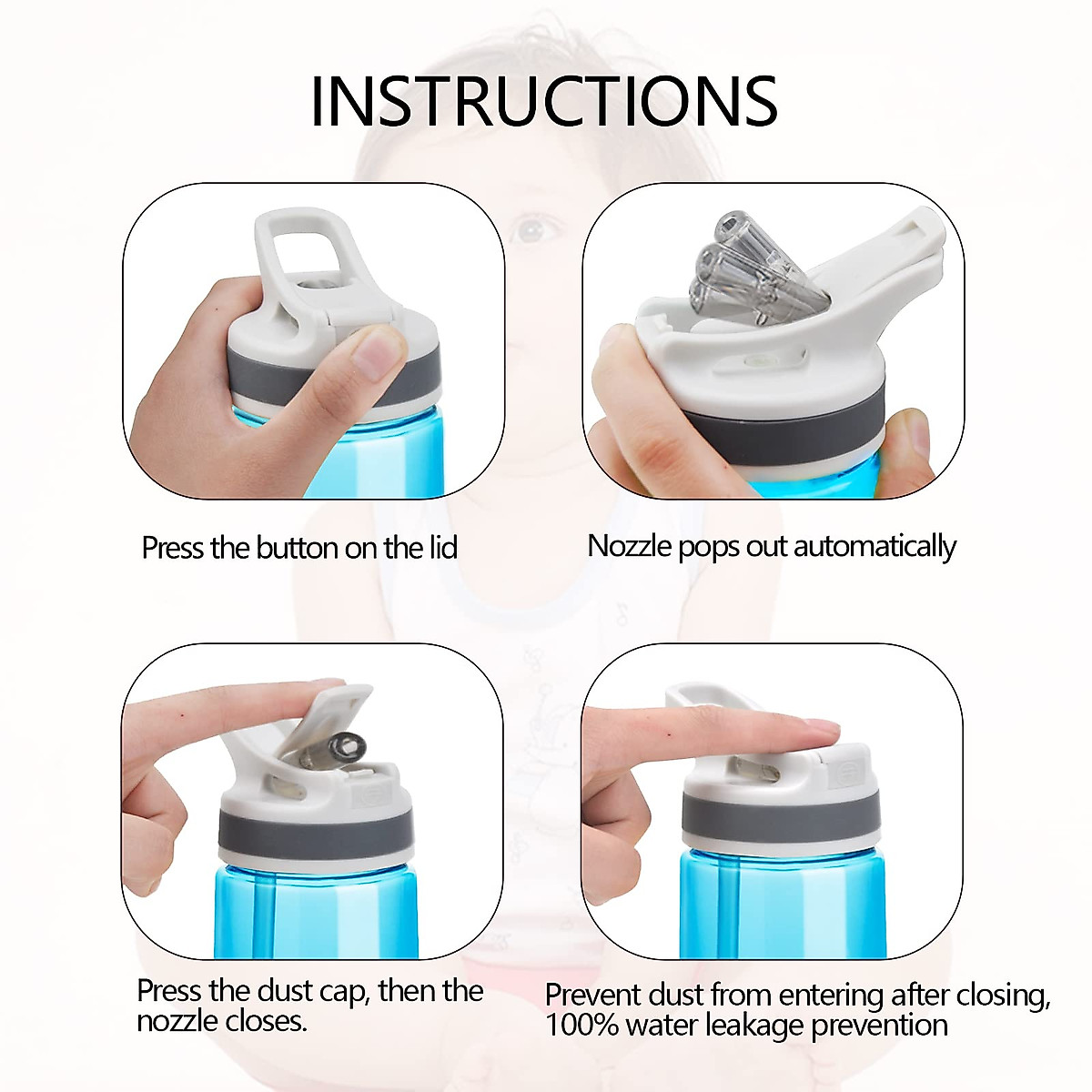 INSTRUCTIONS

Press the button on the lid

Nozzle pops out automatically

Press the dust cap, then the nozzle closes.

Prevent dust from entering after closing, 100% water leakage prevention