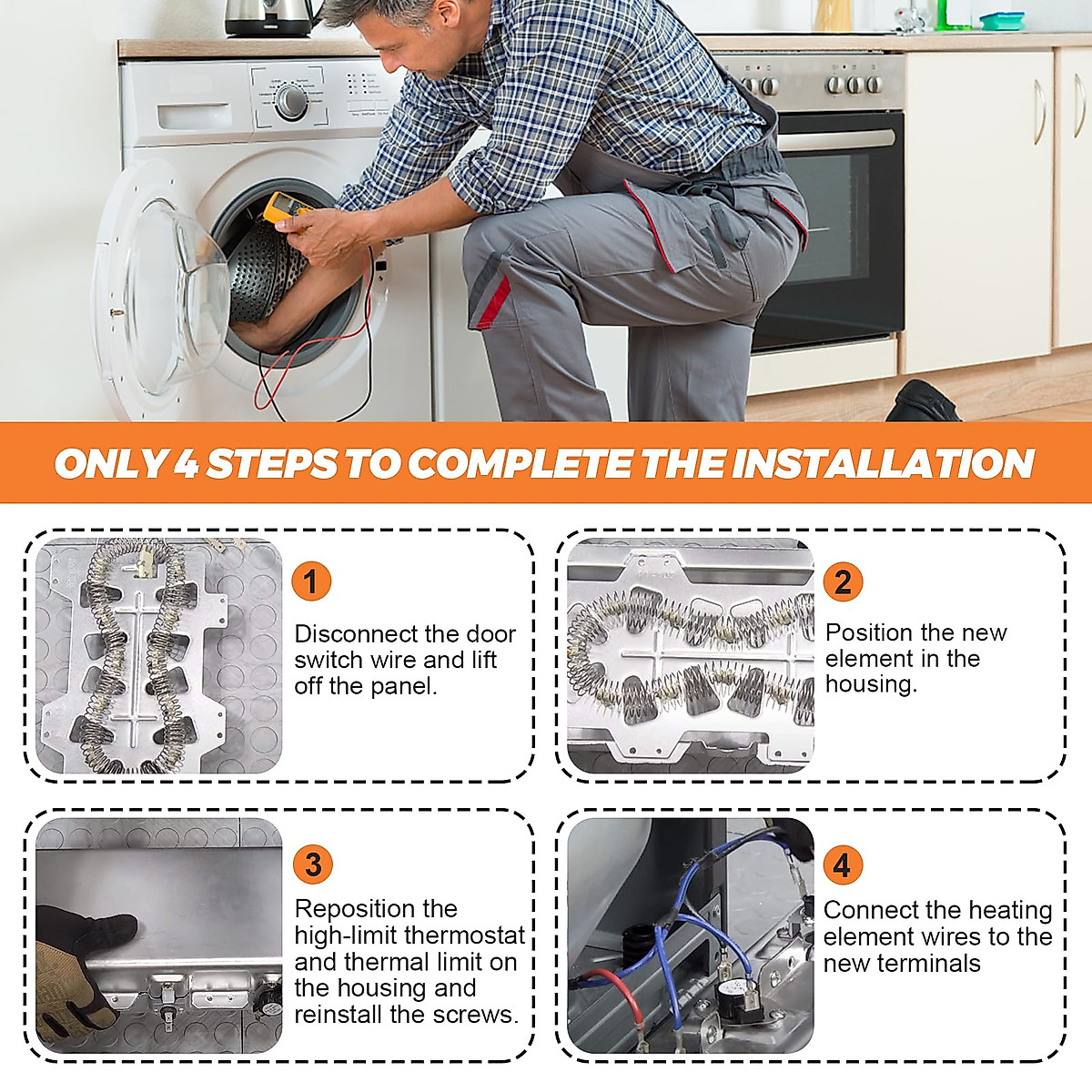 ONLY 4 STEPS TO COMPLETE THE INSTALLATION

1
Disconnect the door switch wire and lift off the panel.

2
Position the new element in the housing.

3
Reposition the high-limit thermostat and thermal limit on the housing and reinstall the screws.

4
Connect the heating element wires to the new terminals