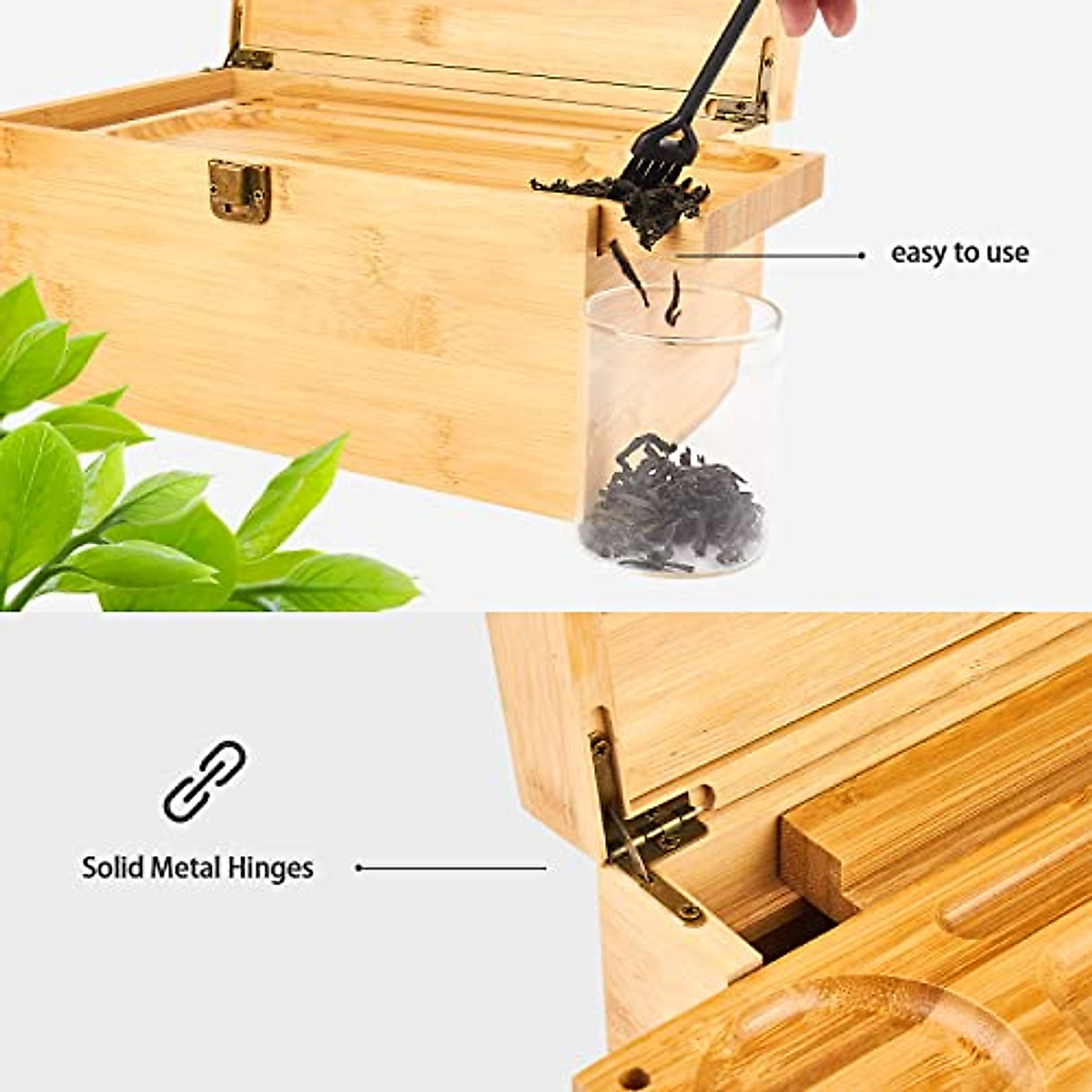 easy to use

Solid Metal Hinges