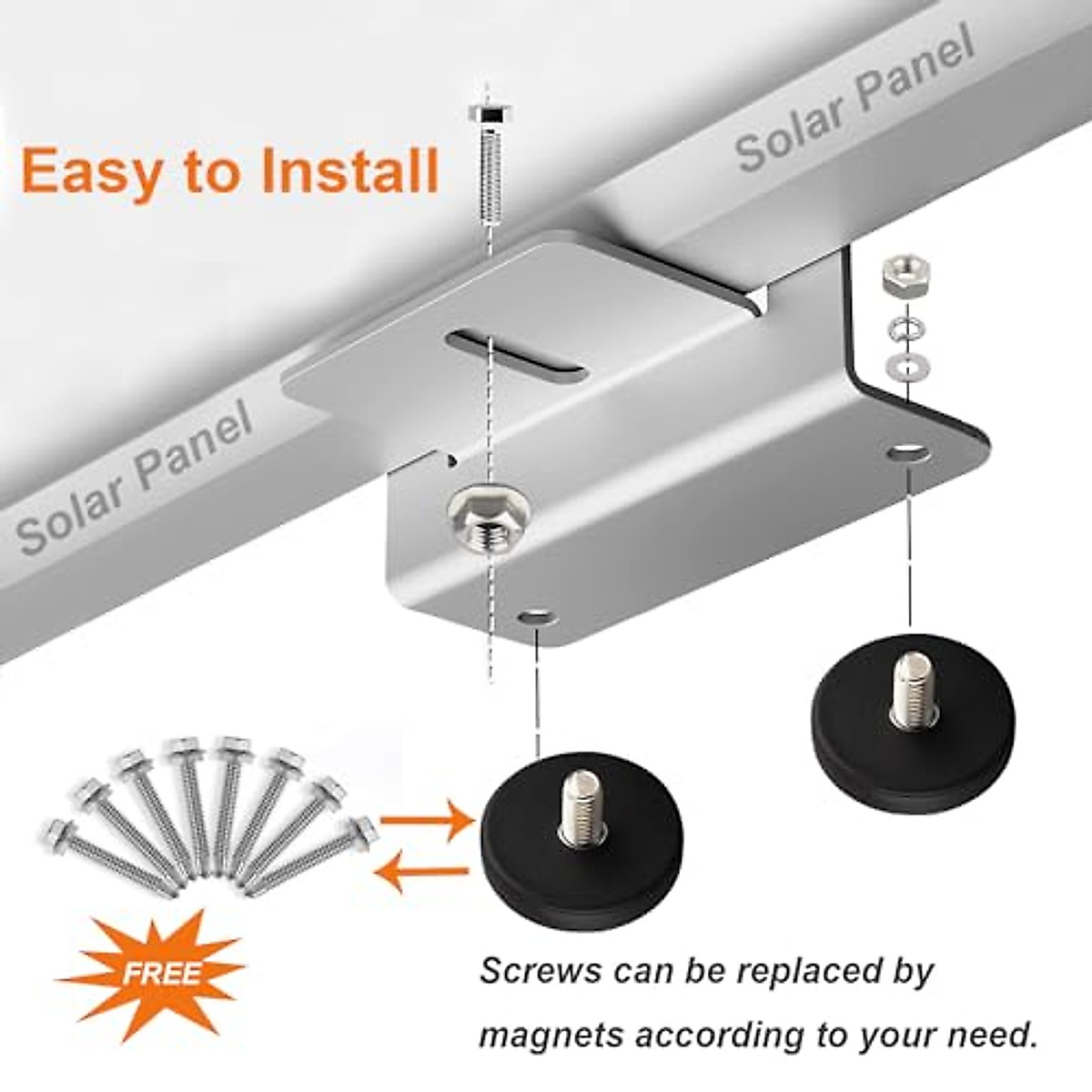 Easy to Install

Solar Panel

Solar Panel

FREE

Screws can be replaced by magnets according to your need.