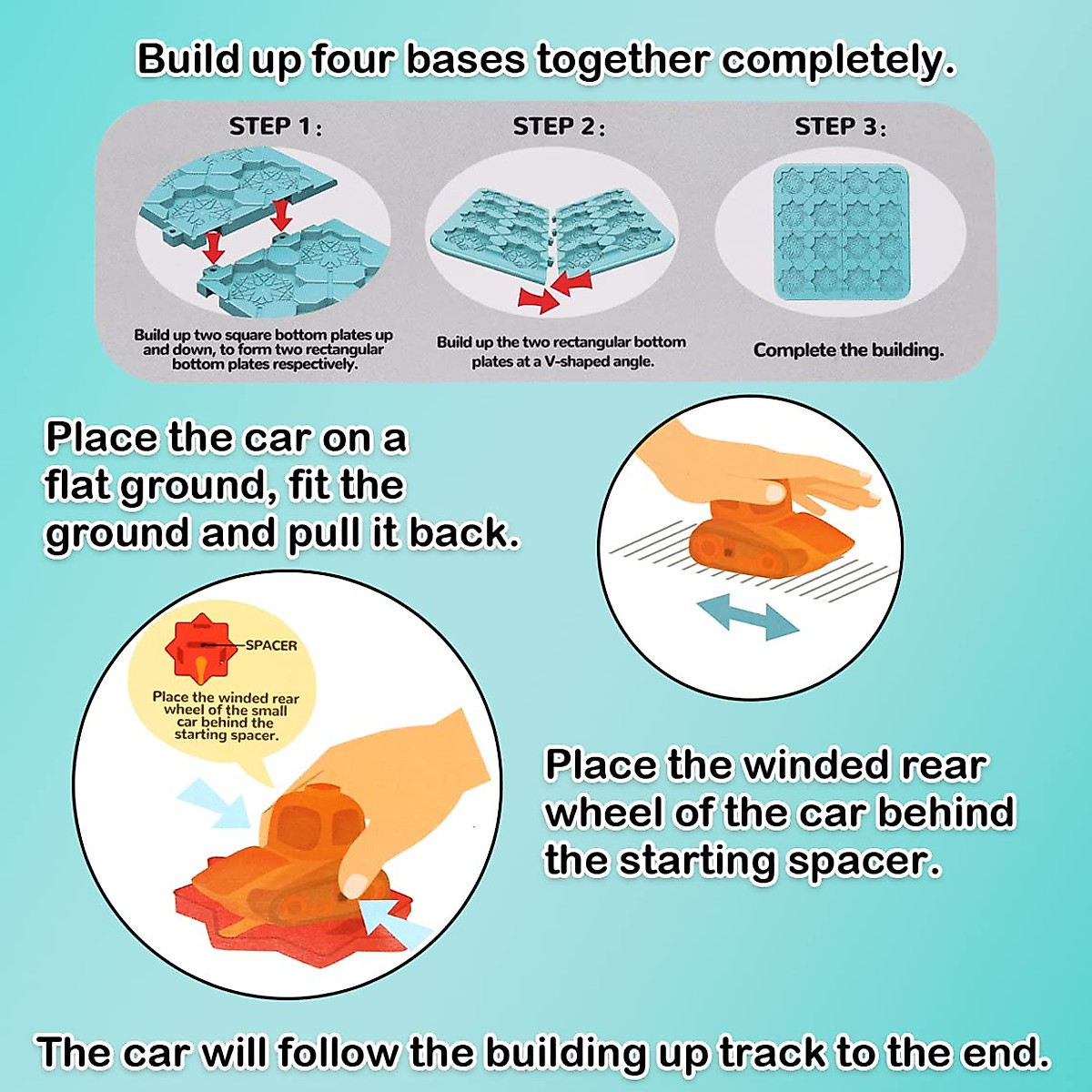 Build up four bases together completely.

STEP 1:

Build up two square bottom plates up and down, to form two rectangular bottom plates respectively.

STEP 2:

Build up the two rectangular bottom plates at a V-shaped angle.

STEP 3:

Complete the building.

Place the car on a flat ground, fit the ground and pull it back.

SPACER

Place the winded rear wheel of the small car behind the starting spacer.

Place the winded rear wheel of the car behind the starting spacer.

The car will follow the building up track to the end.