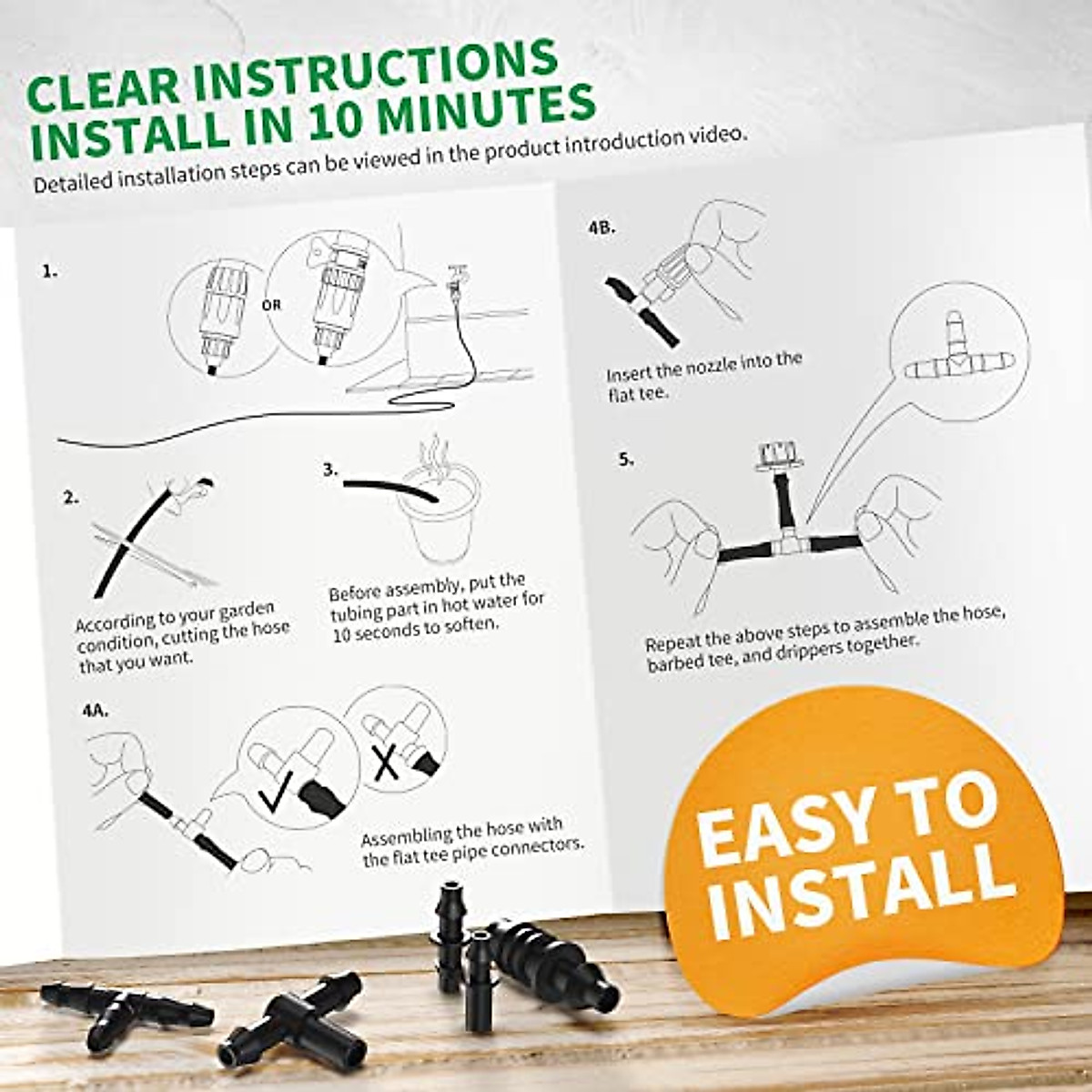 CLEAR INSTRUCTIONS
INSTALL IN 10 MINUTES
Detailed installation steps can be viewed in the product introduction video.

1.

OR

2.

According to your garden condition, cutting the hose that you want.

3.

Before assembly, put the tubing part in hot water for 10 seconds to soften.

4A.

Assembling the hose with the flat tee pipe connectors.

4B.

Insert the nozzle into the flat tee.

5.

Repeat the above steps to assemble the hose, barbed tee, and drippers together.

EASY TO INSTALL