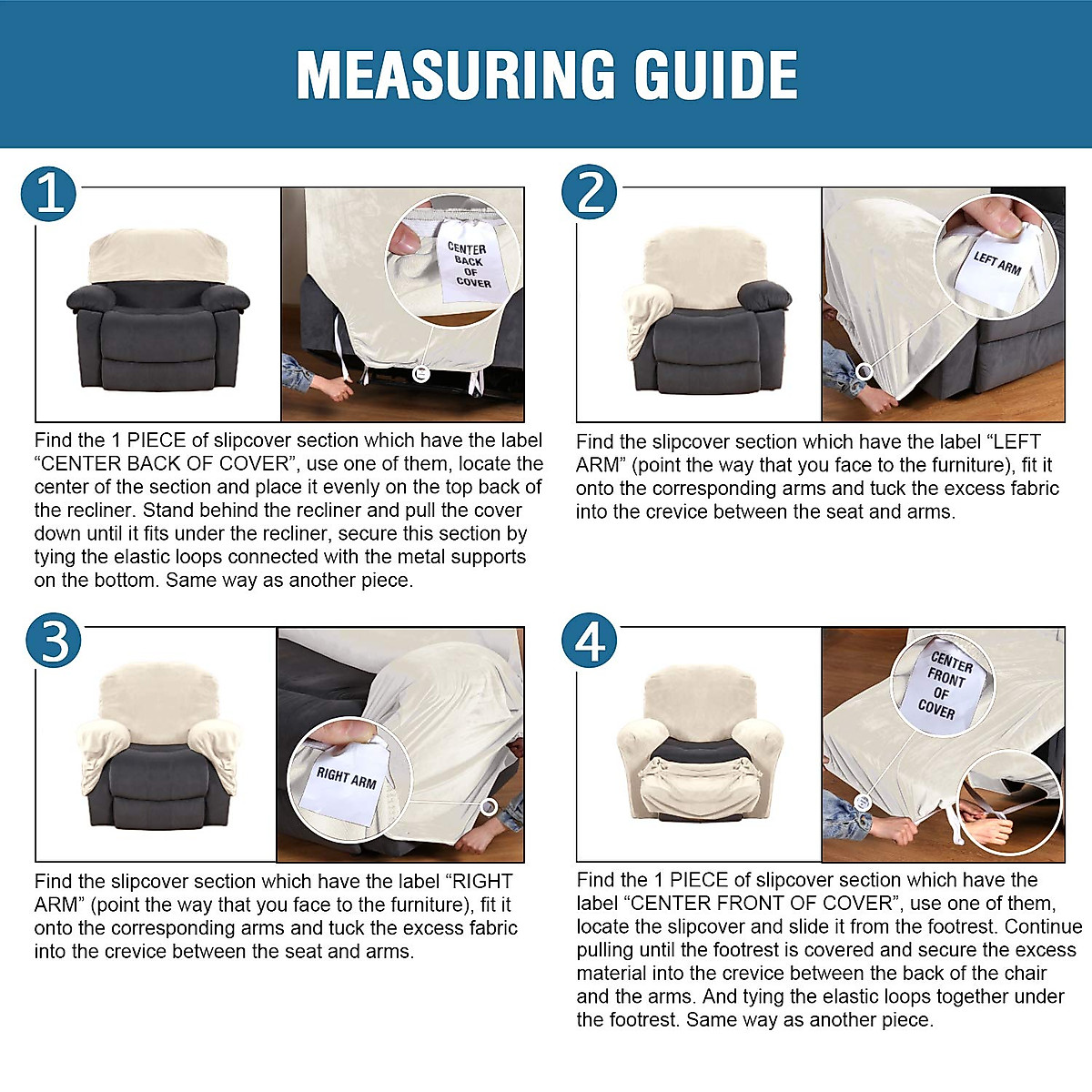 MEASURING GUIDE

1

CENTER BACK OF COVER

Find the 1 PIECE of slipcover section which have the label “CENTER BACK OF COVER”, use one of them, locate the center of the section and place it evenly on the top back of the recliner. Stand behind the recliner and pull the cover down until it fits under the recliner, secure this section by tying the elastic loops connected with the metal supports on the bottom. Same way as another piece.

2

LEFT ARM

Find the slipcover section which have the label “LEFT ARM” (point the way that you face to the furniture), fit it onto the corresponding arms and tuck the excess fabric into the crevice between the seat and arms.

3

RIGHT ARM

Find the slipcover section which have the label “RIGHT ARM” (point the way that you face to the furniture), fit it onto the corresponding arms and tuck the excess fabric into the crevice between the seat and arms.

4

CENTER FRONT OF COVER

Find the 1 PIECE of slipcover section which have the label “CENTER FRONT OF COVER”, use one of them, locate the slipcover and slide it from the footrest. Continue pulling until the footrest is covered and secure the excess material into the crevice between the back of the chair and the arms. And tying the elastic loops together under the footrest. Same way as another piece.