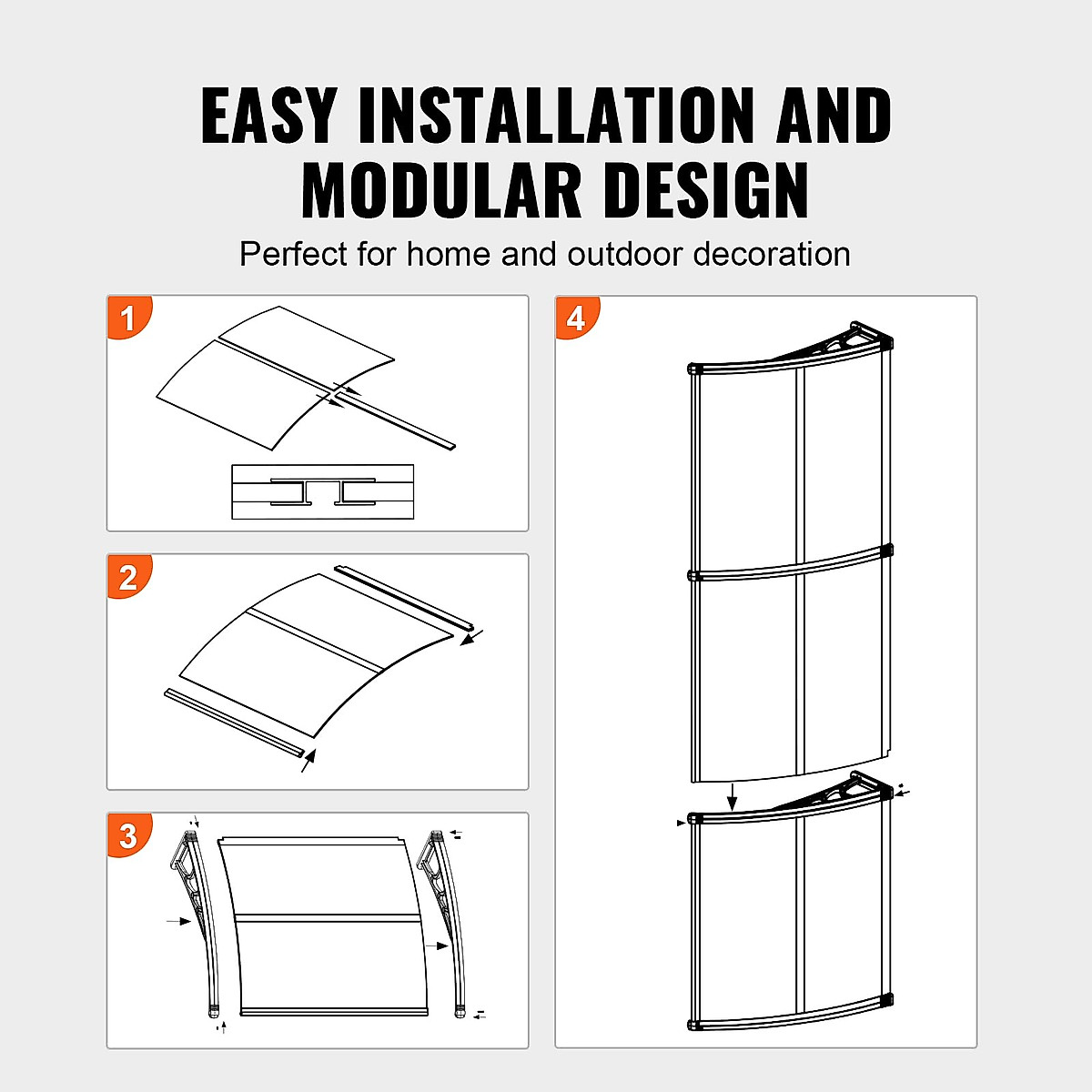 EASY INSTALLATION AND MODULAR DESIGN

Perfect for home and outdoor decoration

1

2

3

4