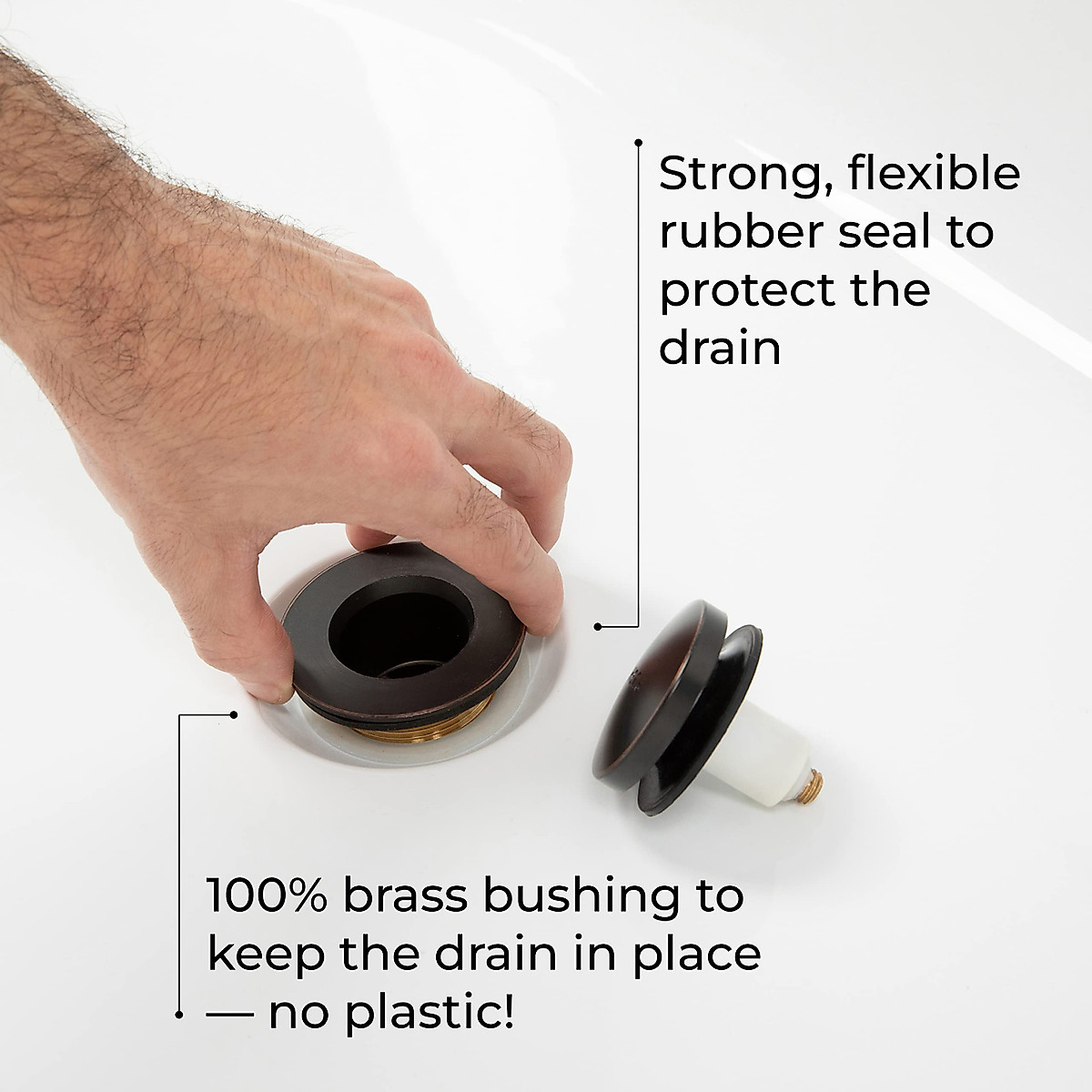 Strong, flexible rubber seal to protect the drain

100% brass bushing to keep the drain in place — no plastic!