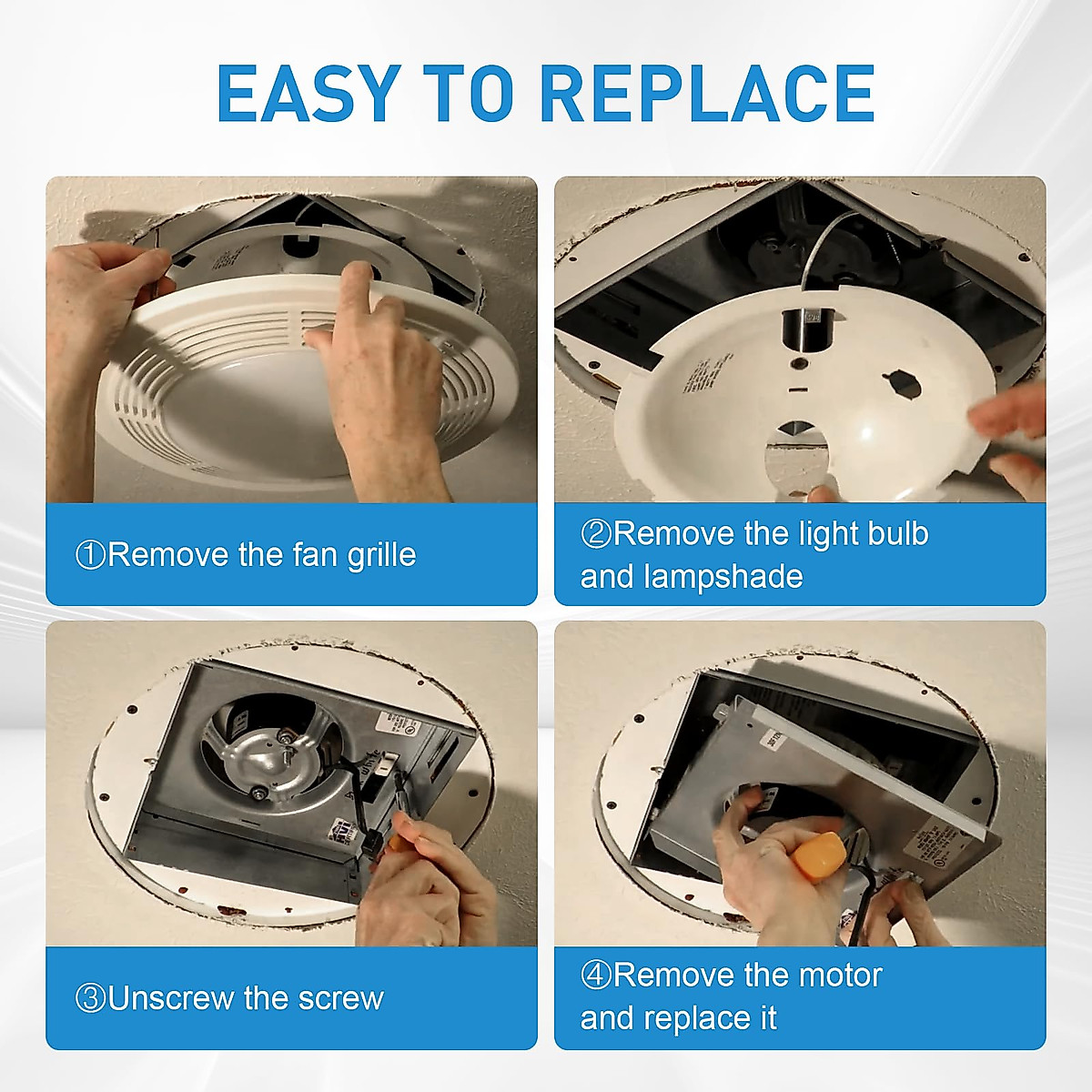 EASY TO REPLACE

①Remove the fan grille

②Remove the light bulb and lampshade

③Unscrew the screw

④Remove the motor and replace it