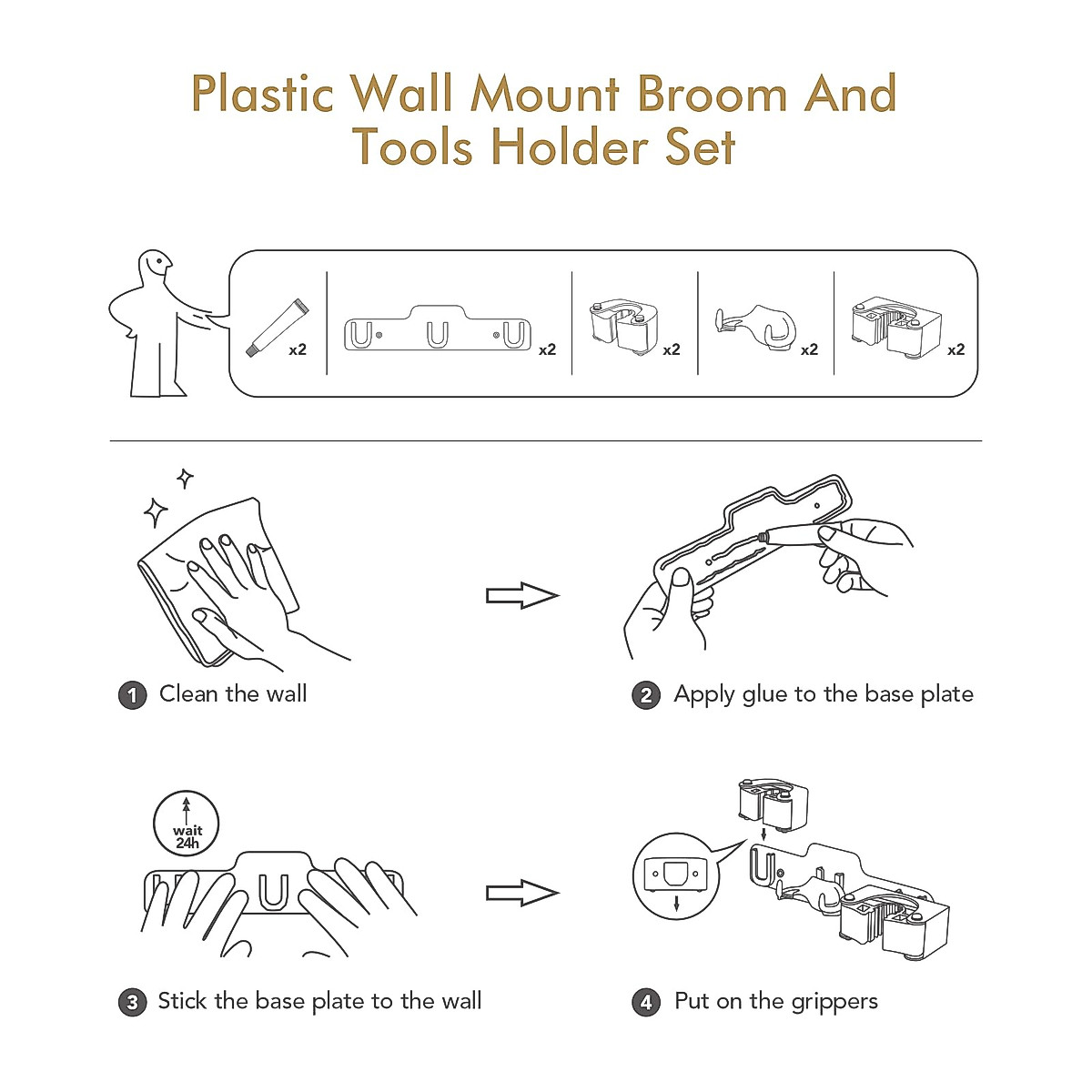 Plastic Wall Mount Broom And Tools Holder Set

x2
x2
x2
x2
x2

1 Clean the wall

2 Apply glue to the base plate

wait 24h

3 Stick the base plate to the wall

4 Put on the grippers