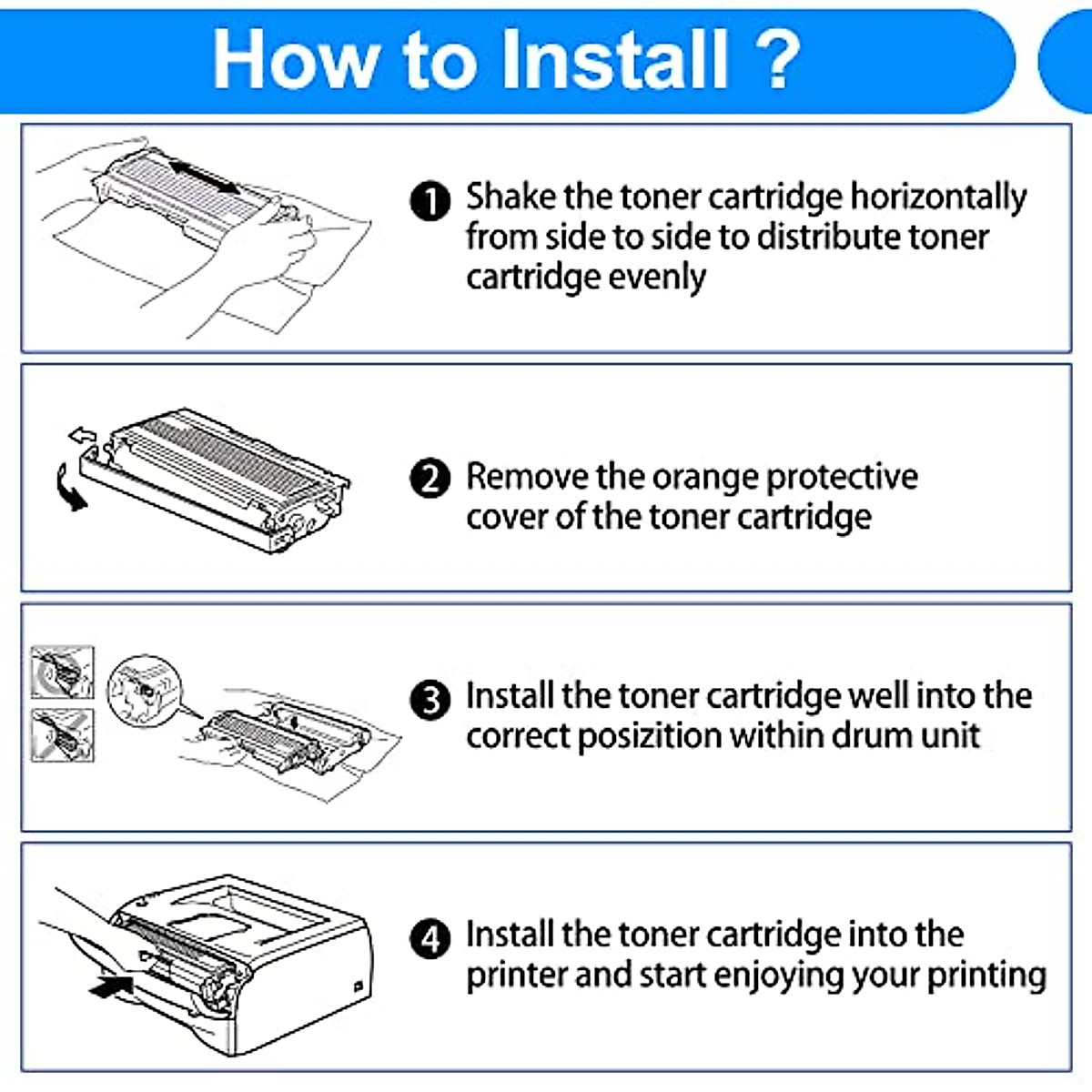 How to Install ?

❶ Shake the toner cartridge horizontally from side to side to distribute toner cartridge evenly

❷ Remove the orange protective cover of the toner cartridge

❸ Install the toner cartridge well into the correct posizition within drum unit

❹ Install the toner cartridge into the printer and start enjoying your printing