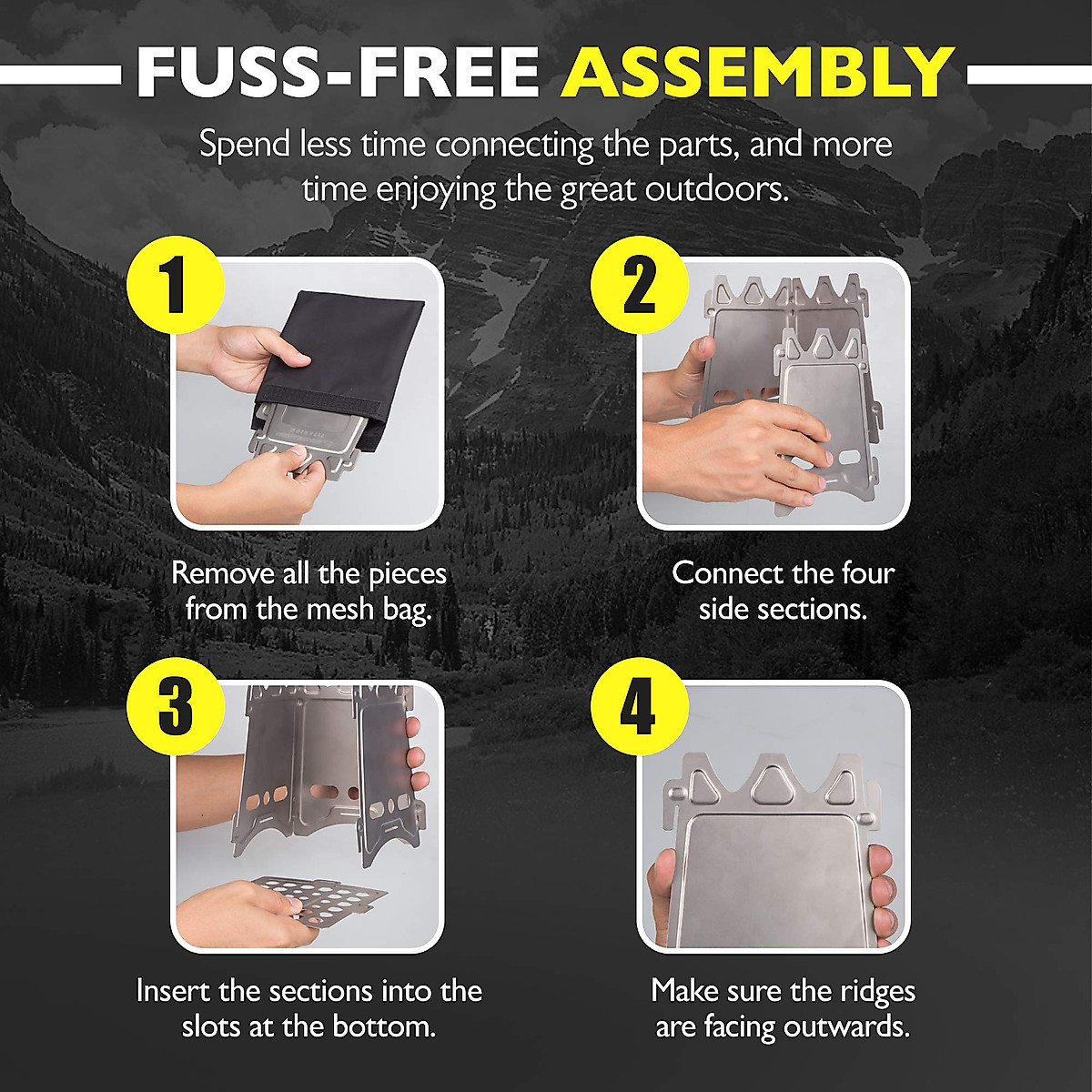 FUSS-FREE ASSEMBLY

Spend less time connecting the parts, and more time enjoying the great outdoors.

1

Remove all the pieces from the mesh bag.

2

Connect the four side sections.

3

Insert the sections into the slots at the bottom.

4

Make sure the ridges are facing outwards.