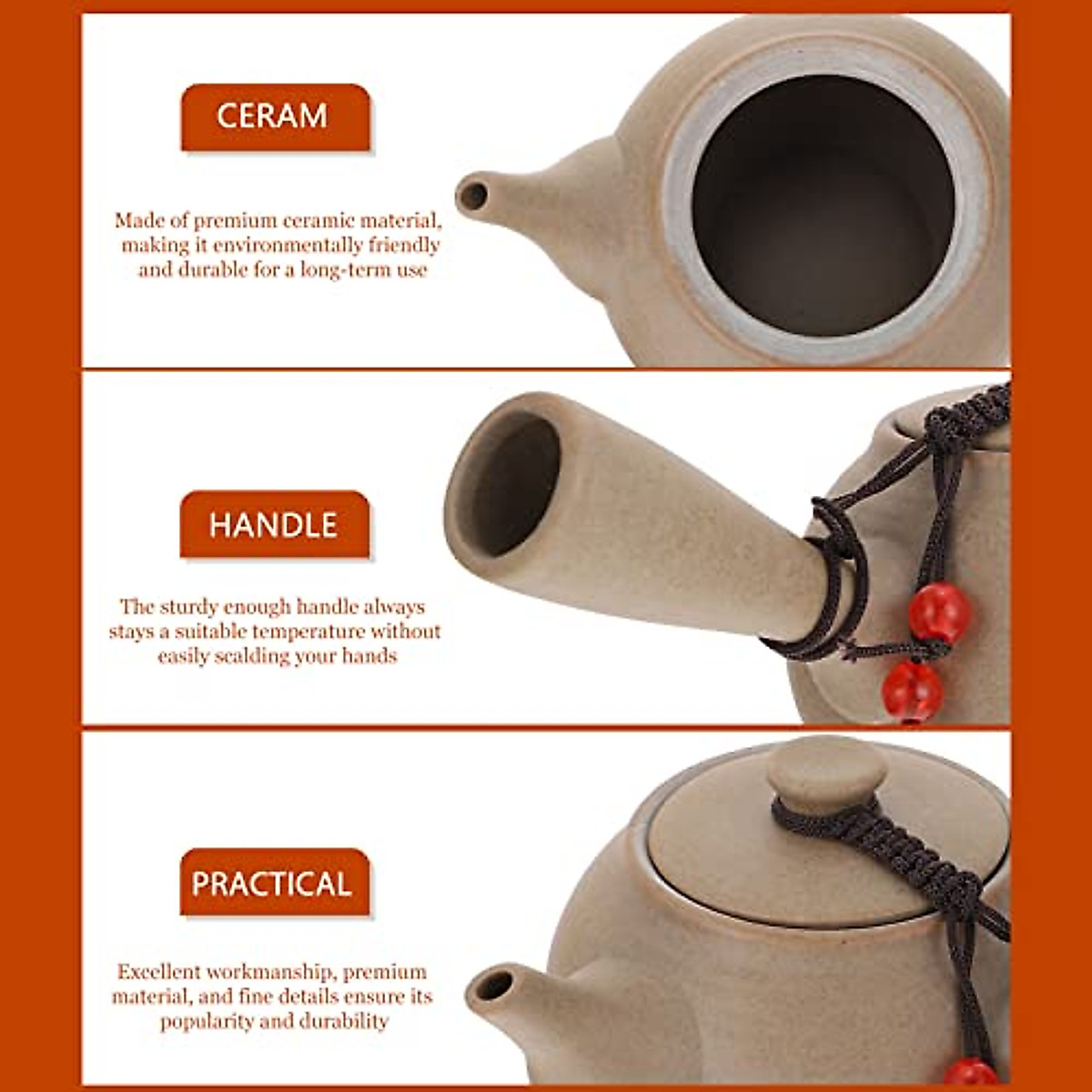 CERAM

Made of premium ceramic material, making it environmentally friendly and durable for a long-term use

HANDLE

The sturdy enough handle always stays a suitable temperature without easily scalding your hands

PRACTICAL

Excellent workmanship, premium material, and fine details ensure its popularity and durability