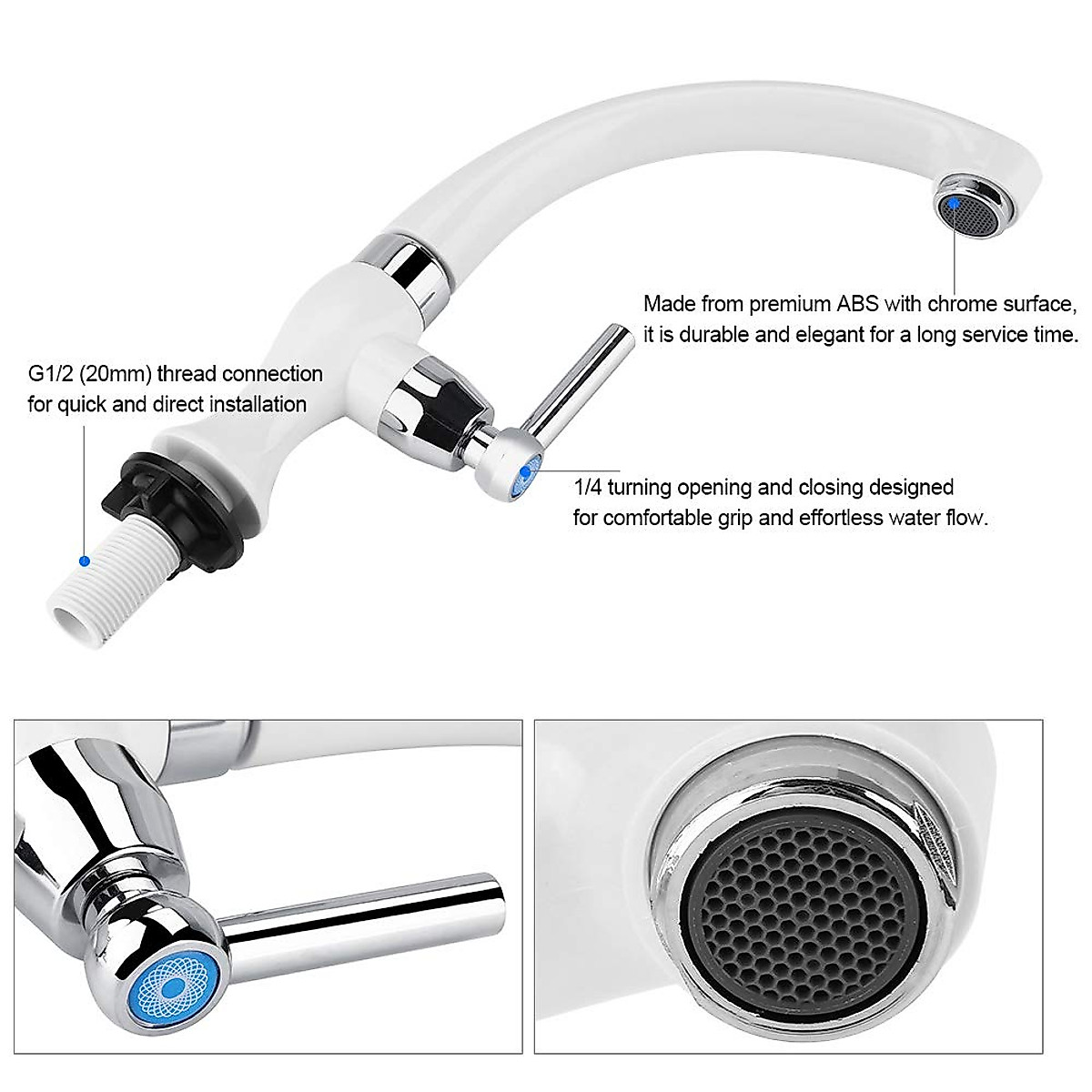 Made from premium ABS with chrome surface, it is durable and elegant for a long service time.

G1/2 (20mm) thread connection for quick and direct installation

1/4 turning opening and closing designed for comfortable grip and effortless water flow.