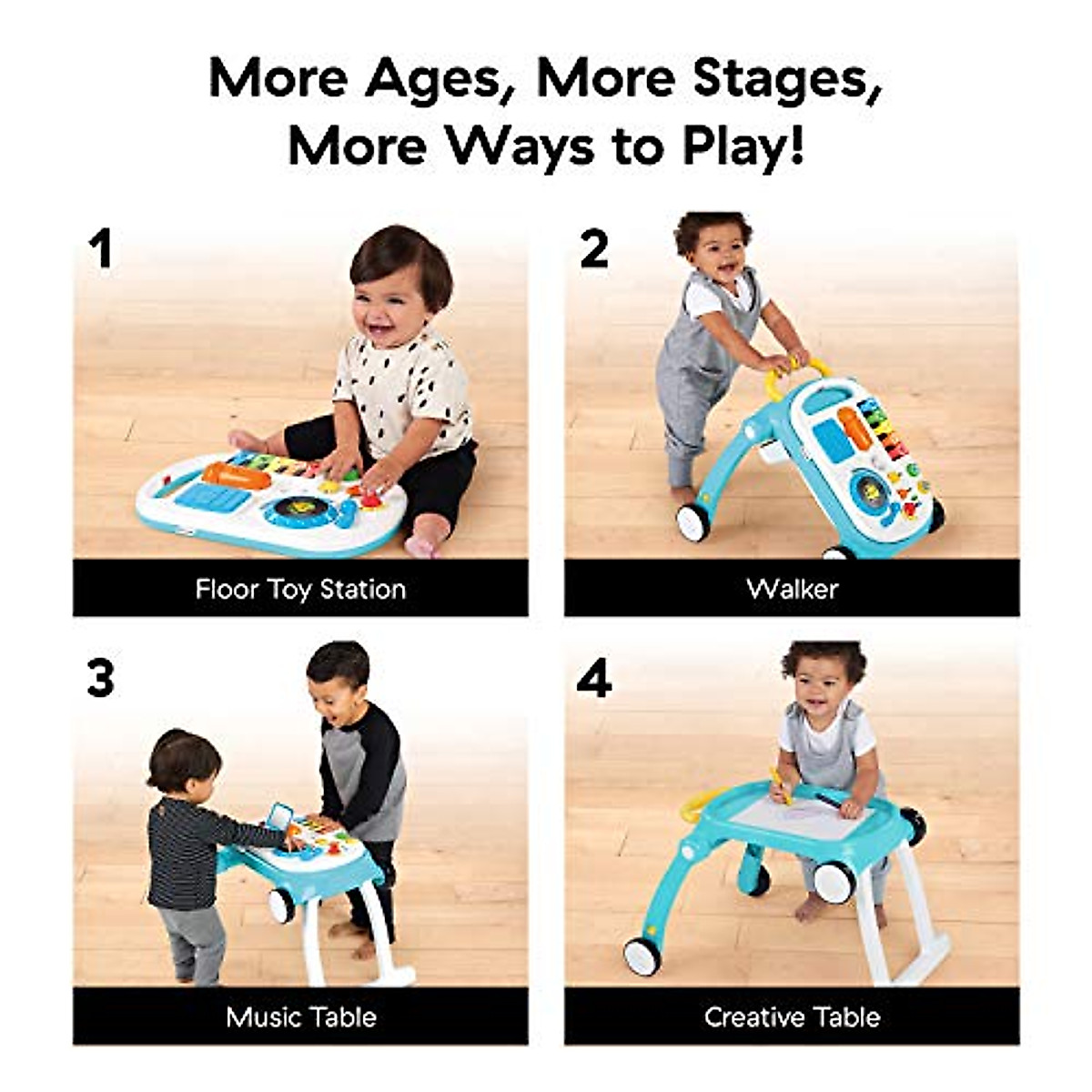 More Ages, More Stages, More Ways to Play!

1

Floor Toy Station

2

Walker

3

Music Table

4

Creative Table