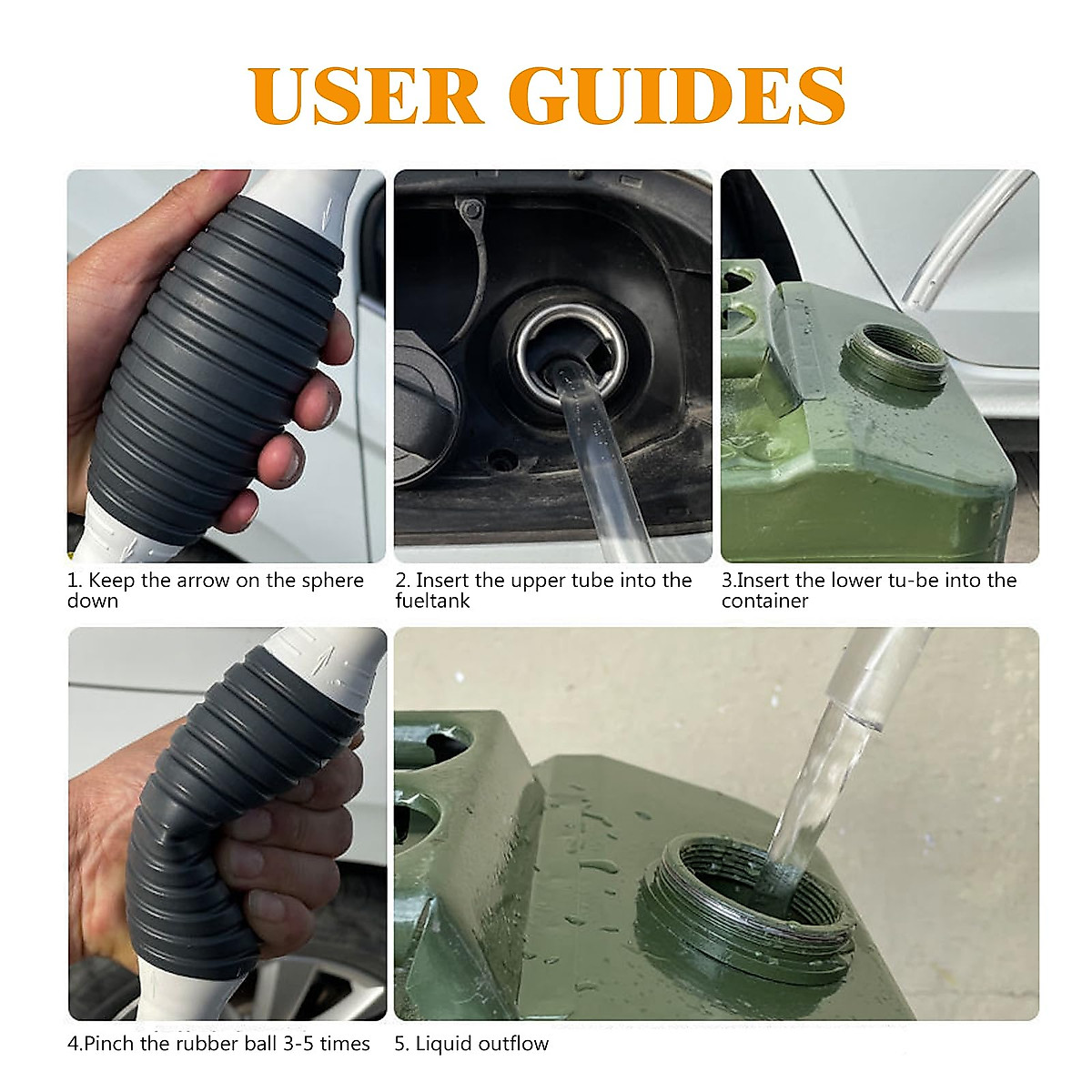 USER GUIDES

1. Keep the arrow on the sphere down

2. Insert the upper tube into the fueltank

3.Insert the lower tu-be into the container

4.Pinch the rubber ball 3-5 times

5. Liquid outflow