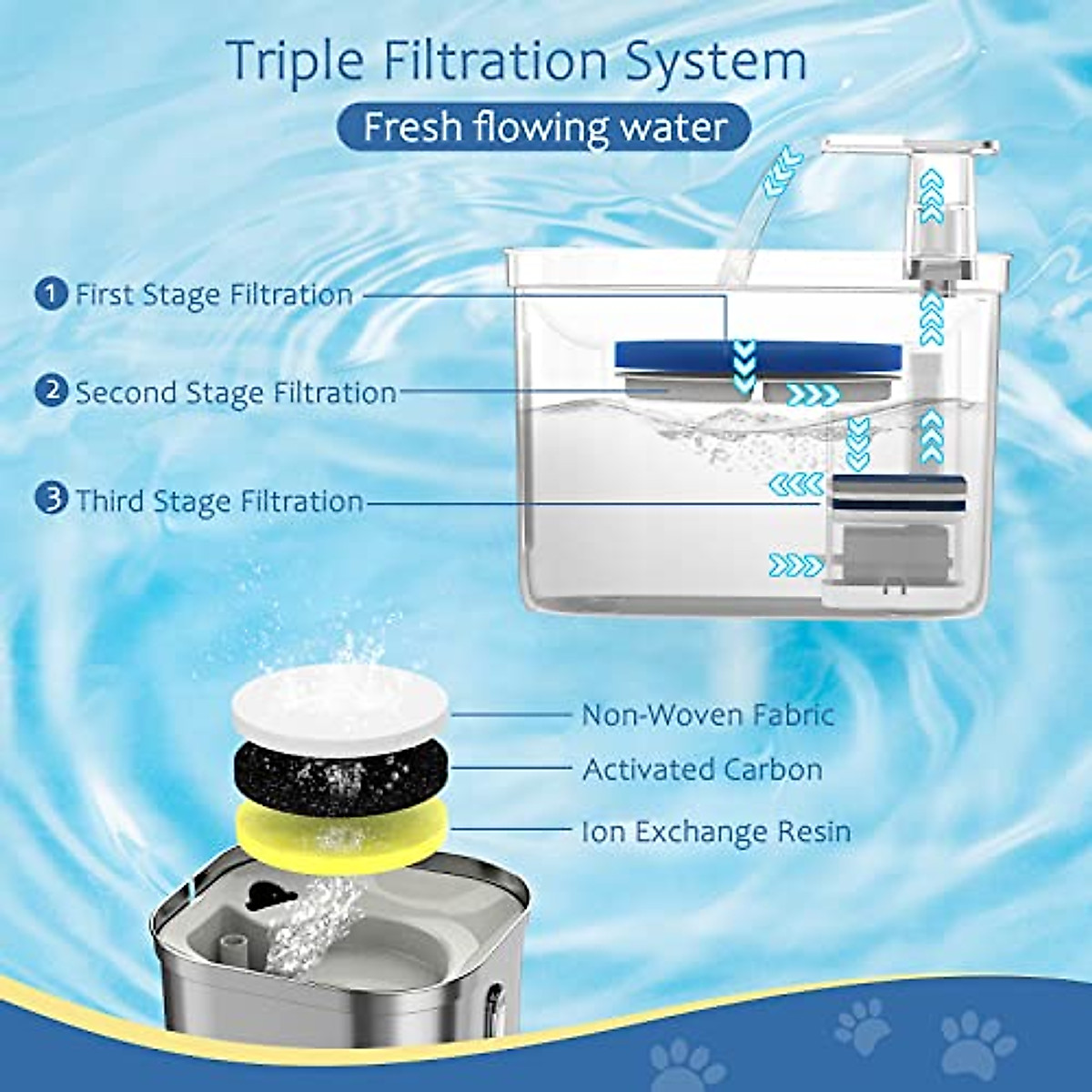 Triple Filtration System

Fresh flowing water

1 First Stage Filtration

2 Second Stage Filtration

3 Third Stage Filtration

Non-Woven Fabric

Activated Carbon

Ion Exchange Resin