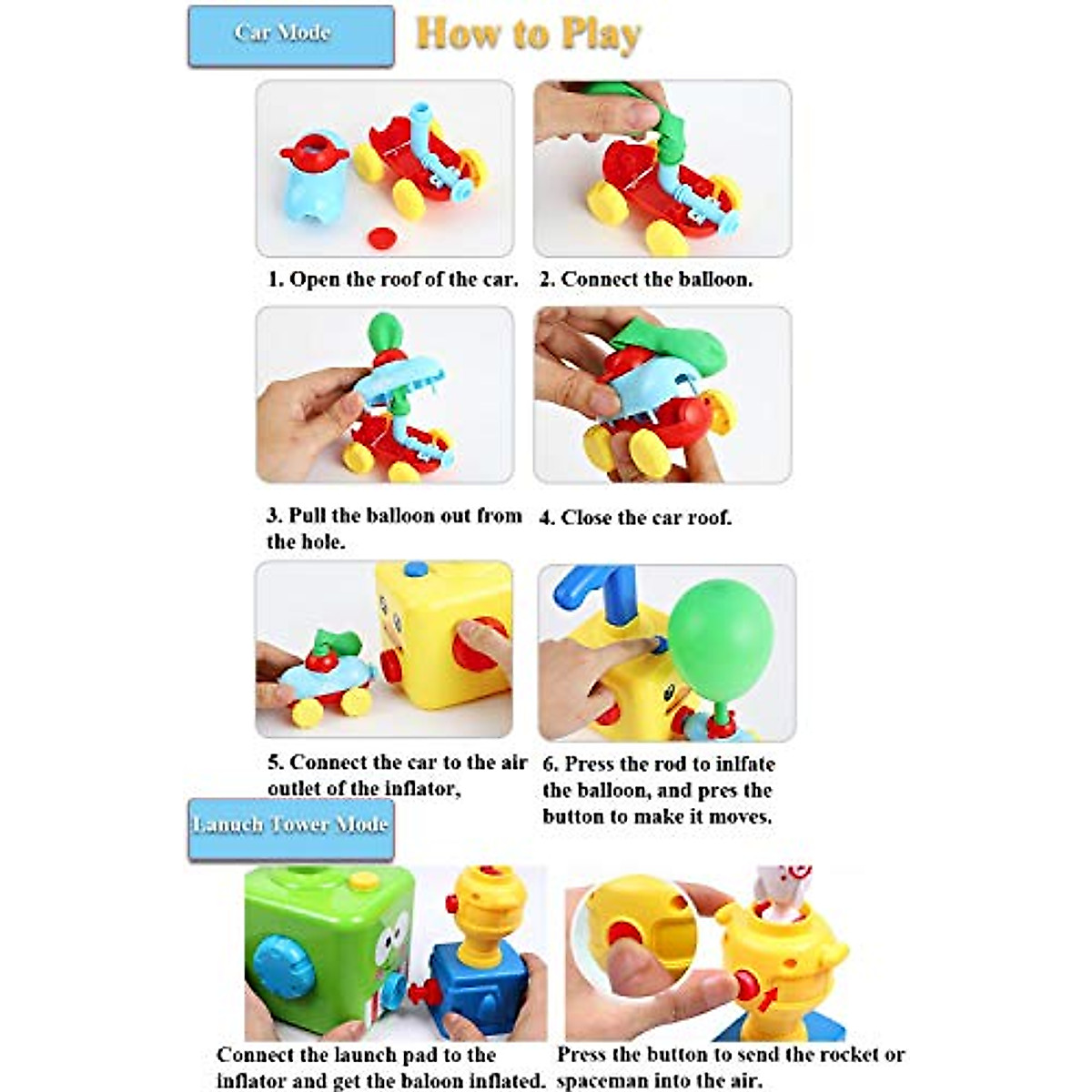 Car Mode

How to Play

1. Open the roof of the car.

2. Connect the balloon.

3. Pull the balloon out from the hole.

4. Close the car roof.

5. Connect the car to the air outlet of the inflator,

6. Press the rod to inlfate the balloon, and pres the button to make it moves.

Lanuch Tower Mode

Connect the launch pad to the inflator and get the baloon inflated.

Press the button to send the rocket or spaceman into the air.