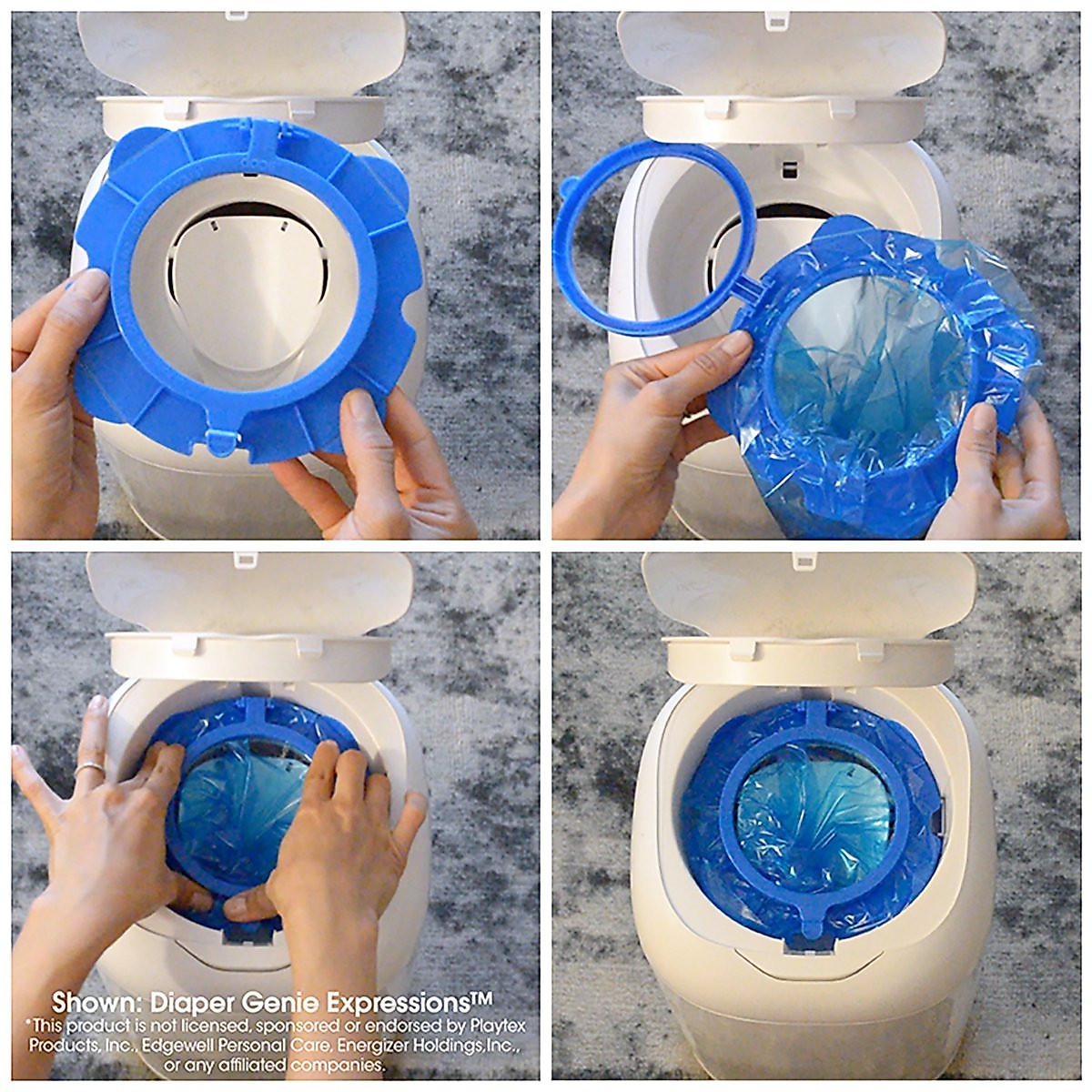 Shown: Diaper Genie Expressions™
*This product is not licensed, sponsored or endorsed by Playtex Products, Inc., Edgewell Personal Care, Energizer Holdings,Inc., or any affiliated companies.