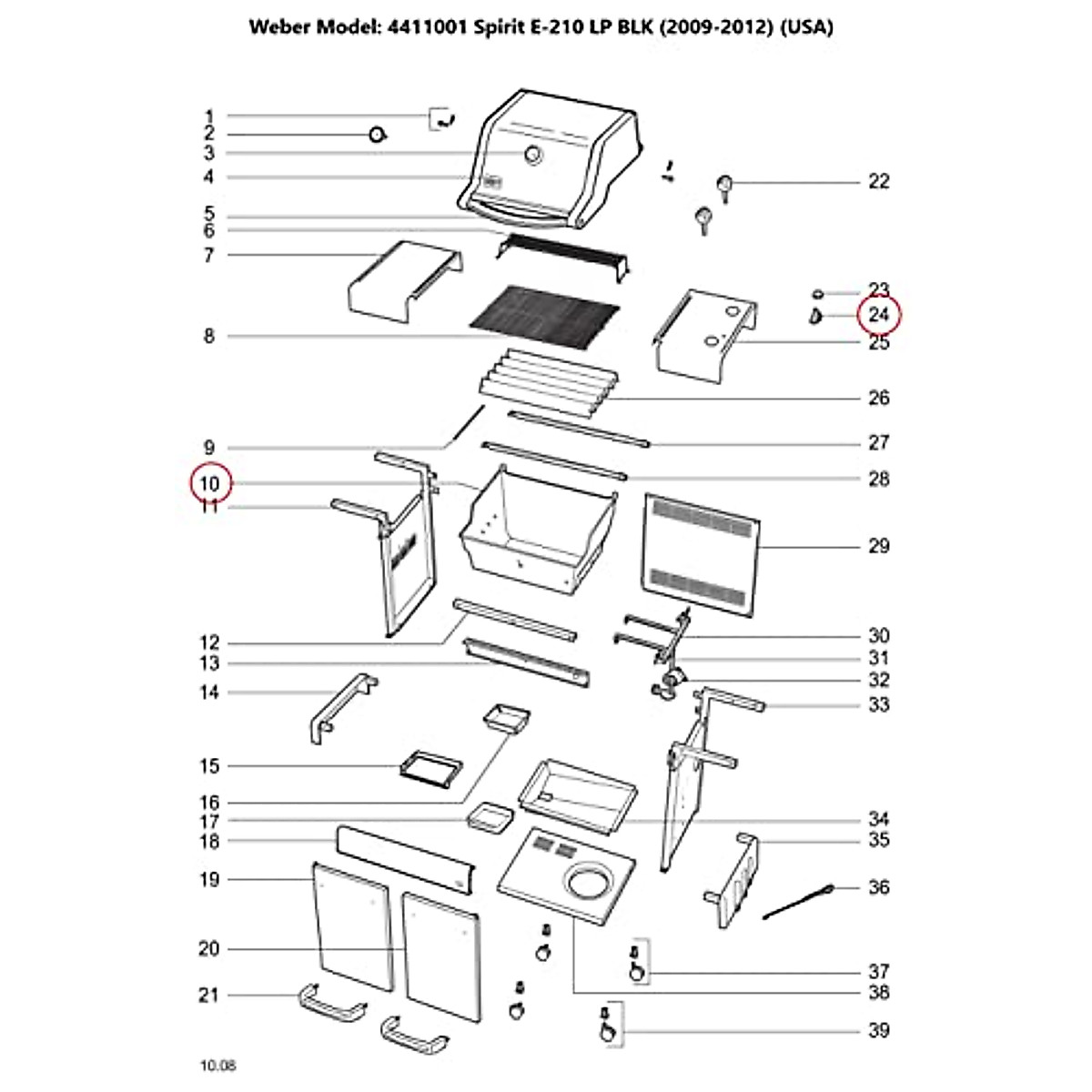 Weber Model: 4411001 Spirit E-210 LP BLK (2009-2012) (USA)

1
2
3
4
5
6
7
8
9
10
11
12
13
14
15
16
17
18
19
20
21
22
23
24
25
26
27
28
29
30
31
32
33
34
35
36
37
38
39

10.08