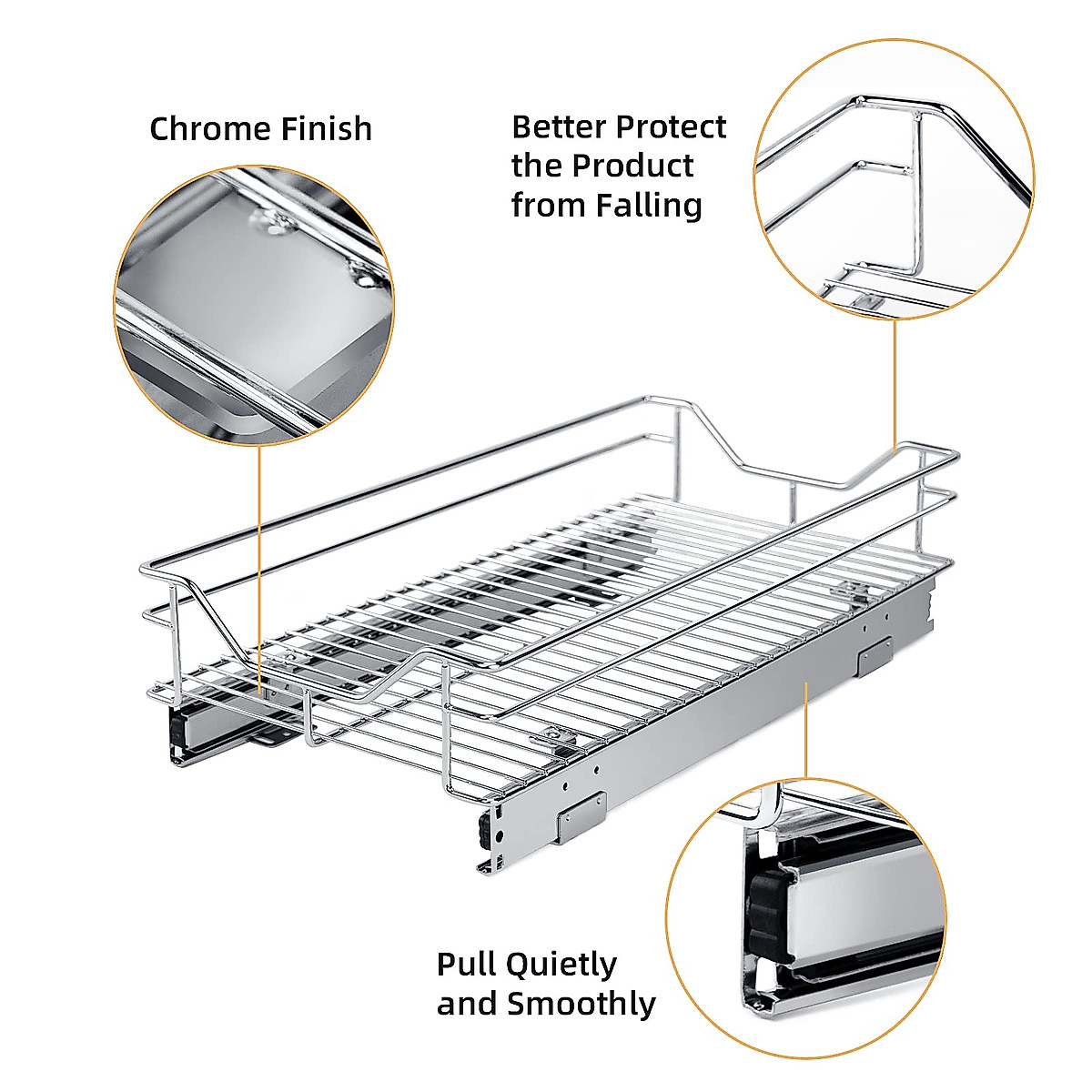 Chrome Finish

Better Protect the Product from Falling

Pull Quietly and Smoothly